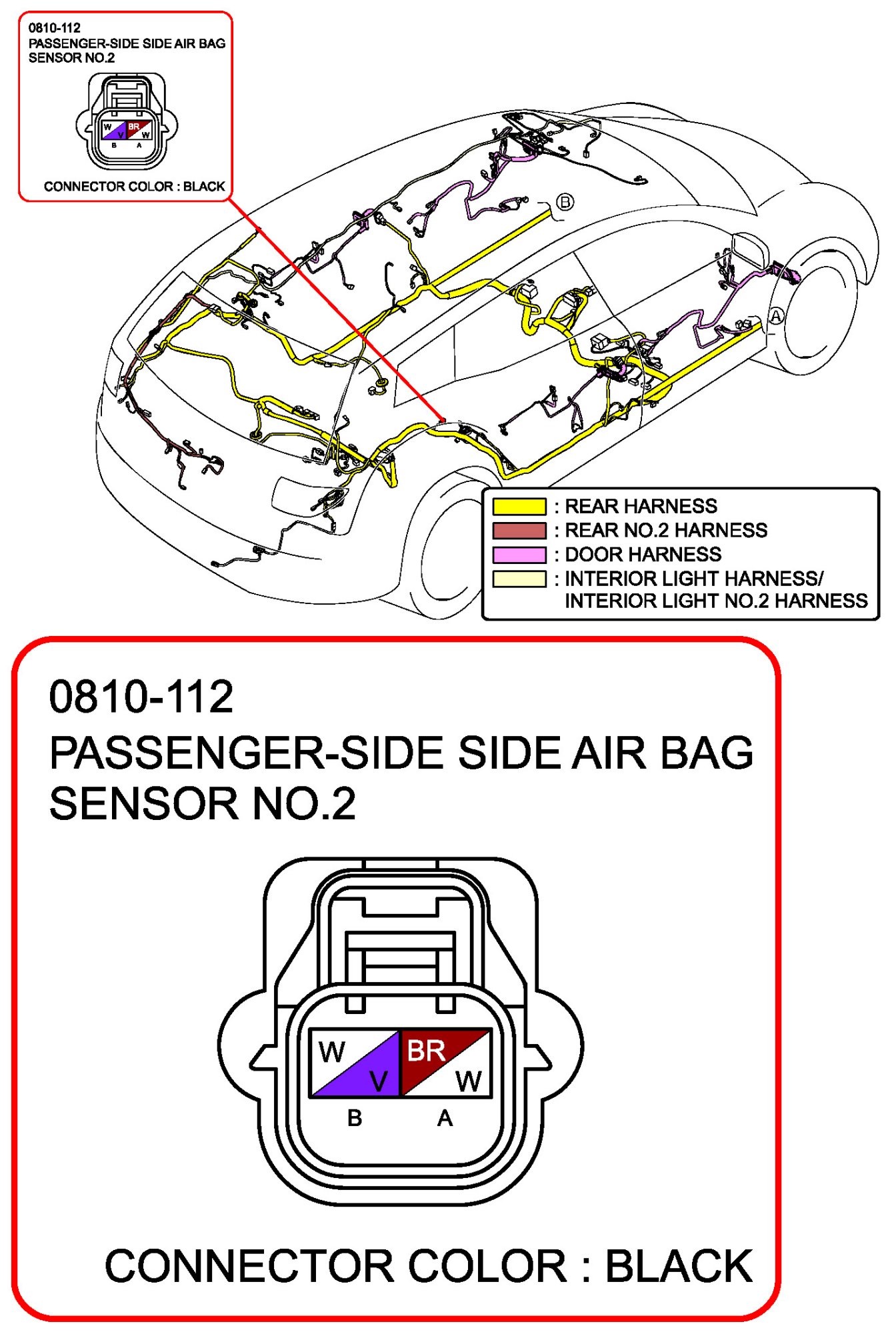 0810-112
PASSENGER-SIDE SIDE AIR BAG SENSOR NO.2

W V BR W
B A

CONNECTOR COLOR : BLACK

B

A

: REAR HARNESS
: REAR NO.2 HARNESS
: DOOR HARNESS
: INTERIOR LIGHT HARNESS/ INTERIOR LIGHT NO.2 HARNESS

0810-112
PASSENGER-SIDE SIDE AIR BAG SENSOR NO.2

W V BR W
B A

CONNECTOR COLOR : BLACK