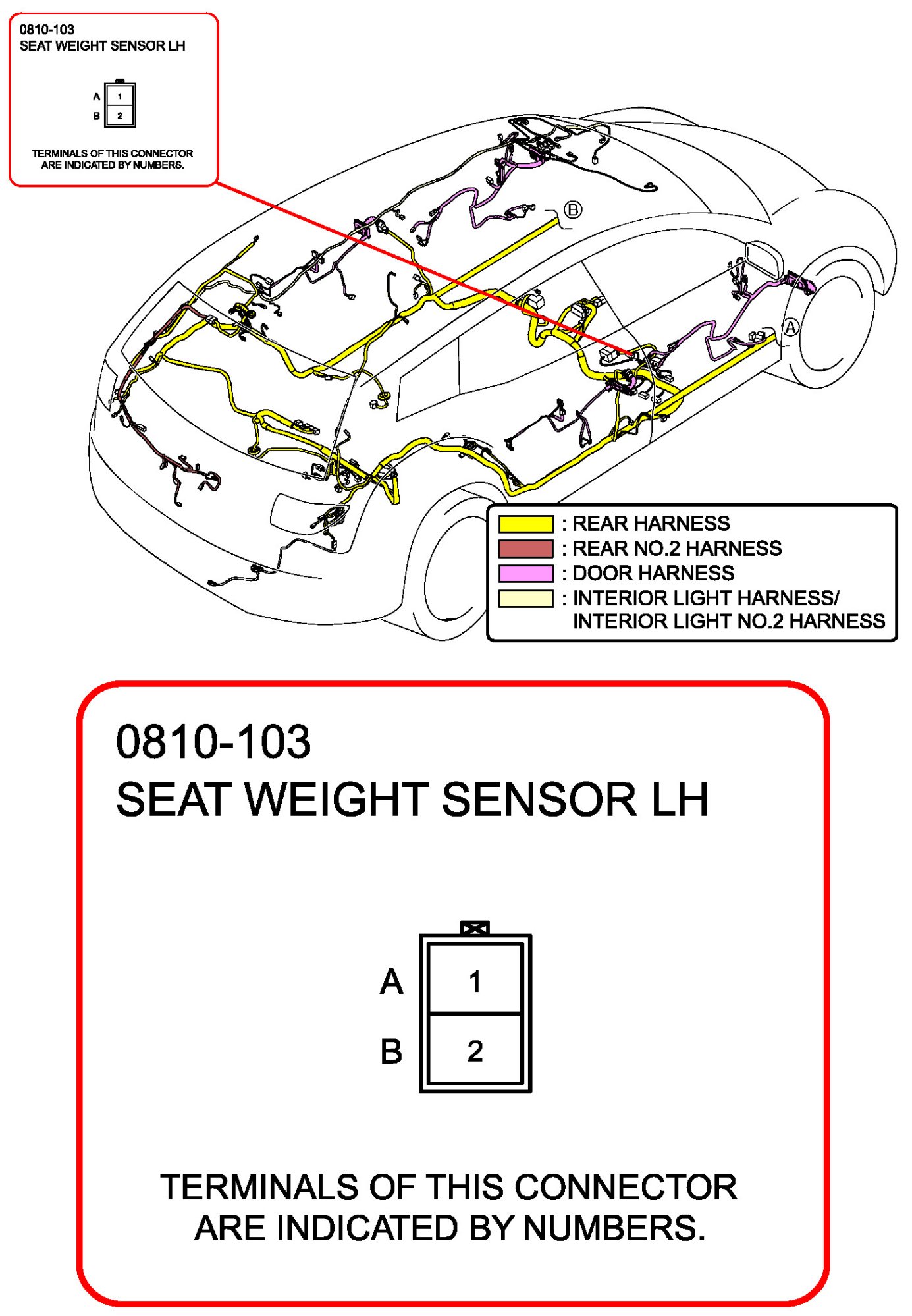 0810-103
SEAT WEIGHT SENSOR LH

A 1
B 2

TERMINALS OF THIS CONNECTOR ARE INDICATED BY NUMBERS.

B

A

: REAR HARNESS
: REAR NO.2 HARNESS
: DOOR HARNESS
: INTERIOR LIGHT HARNESS/ INTERIOR LIGHT NO.2 HARNESS

0810-103
SEAT WEIGHT SENSOR LH

A 1
B 2

TERMINALS OF THIS CONNECTOR ARE INDICATED BY NUMBERS.