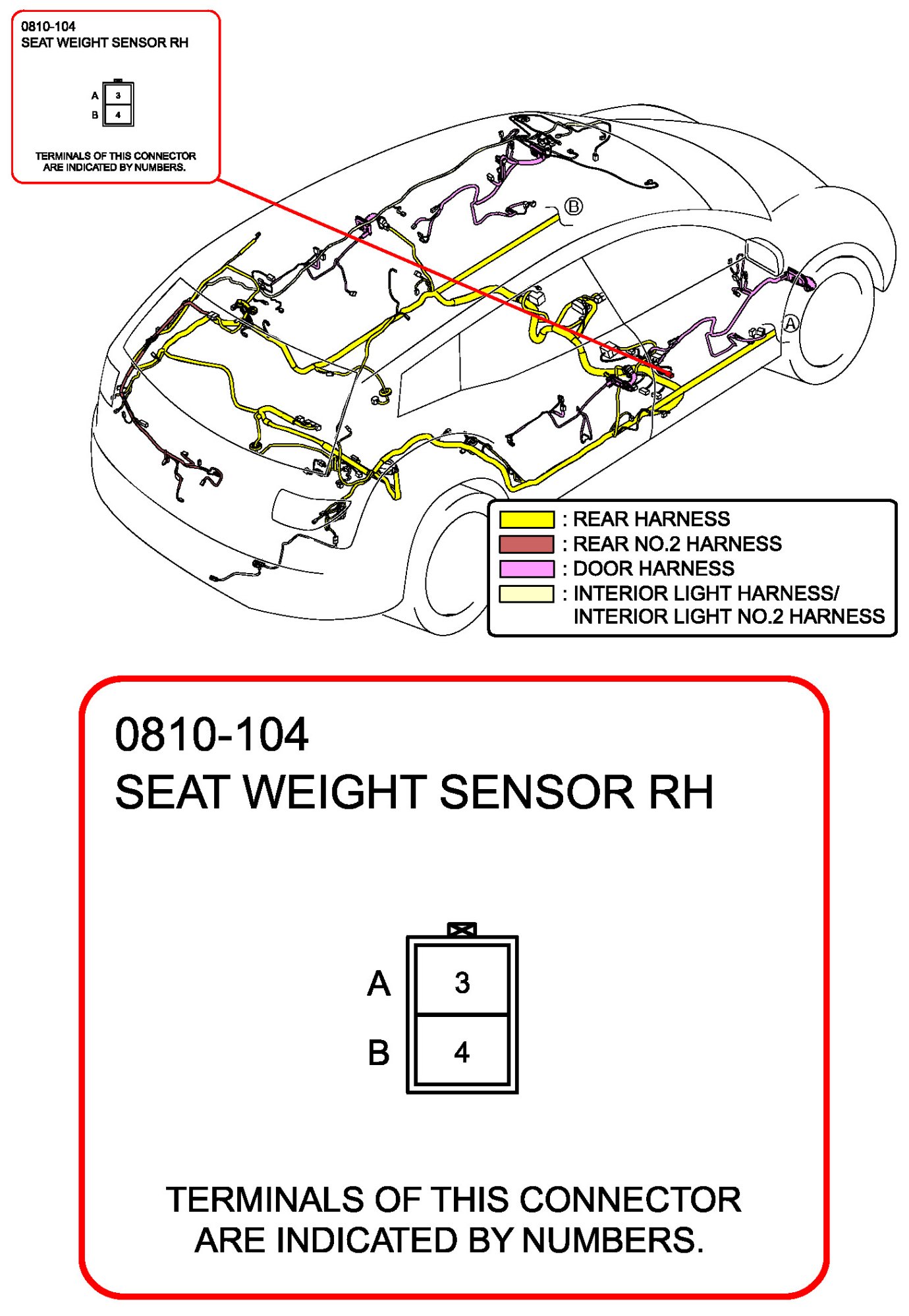 0810-104
SEAT WEIGHT SENSOR RH

A 3
B 4

TERMINALS OF THIS CONNECTOR ARE INDICATED BY NUMBERS.

B

A

: REAR HARNESS
: REAR NO.2 HARNESS
: DOOR HARNESS
: INTERIOR LIGHT HARNESS/ INTERIOR LIGHT NO.2 HARNESS

0810-104
SEAT WEIGHT SENSOR RH

A 3
B 4

TERMINALS OF THIS CONNECTOR ARE INDICATED BY NUMBERS.