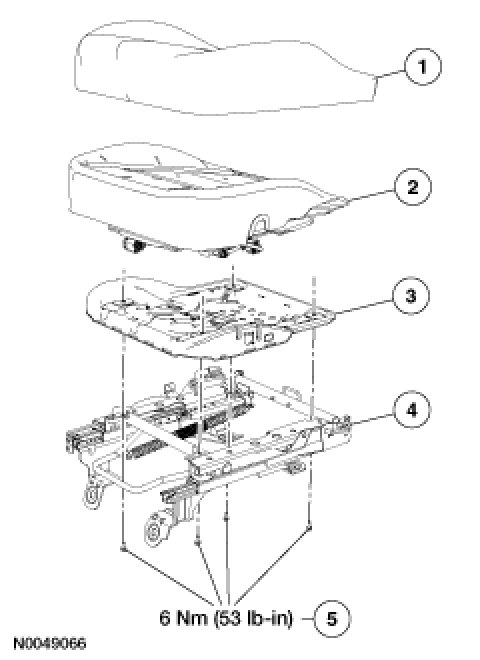 1

2

3

4

6 Nm (53 lb-in)

5

N0049066