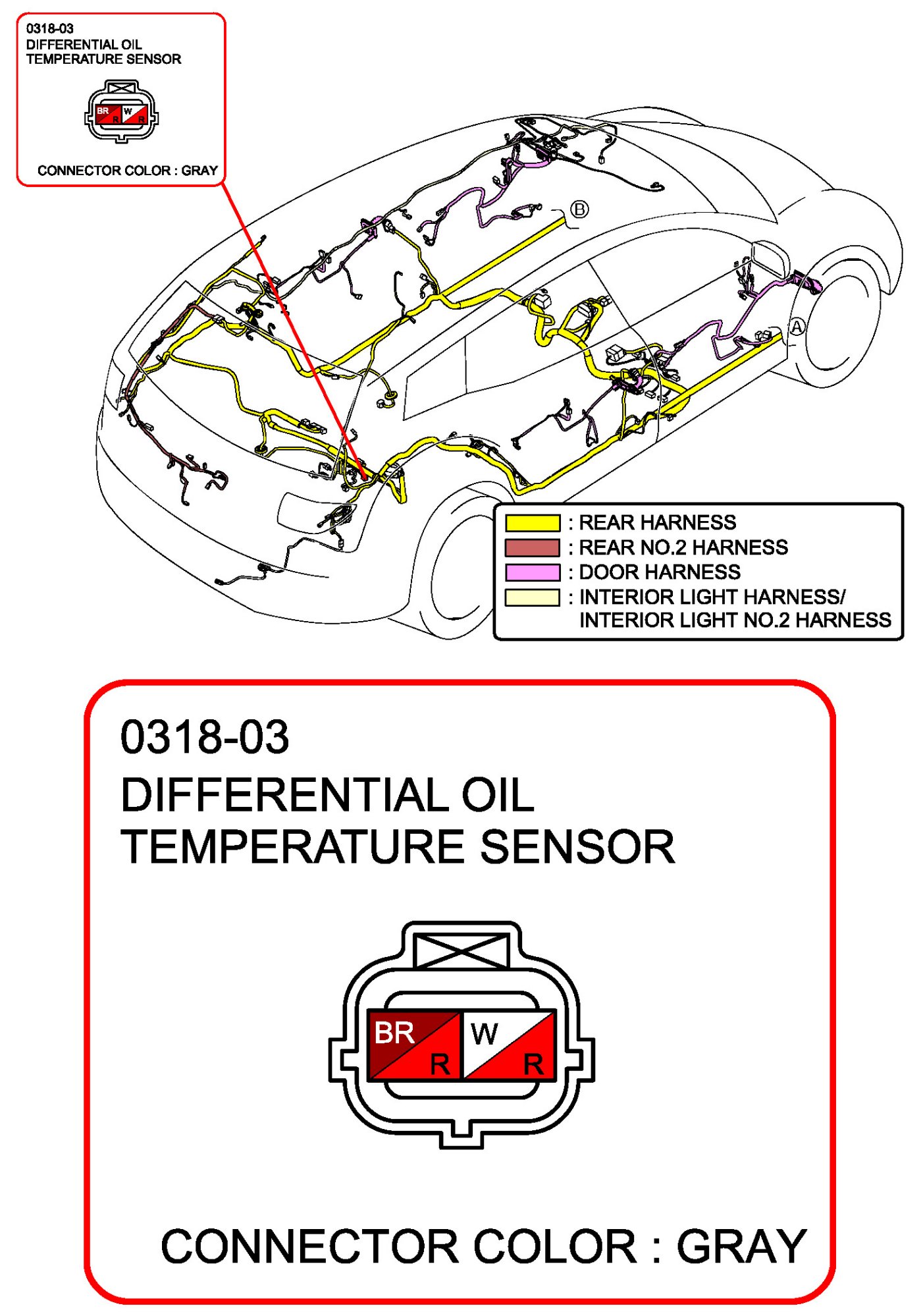 0318-03
DIFFERENTIAL OIL
TEMPERATURE SENSOR

BR R W R

CONNECTOR COLOR : GRAY

B

A

: REAR HARNESS
: REAR NO.2 HARNESS
: DOOR HARNESS
: INTERIOR LIGHT HARNESS/
INTERIOR LIGHT NO.2 HARNESS

0318-03
DIFFERENTIAL OIL
TEMPERATURE SENSOR

BR R W R

CONNECTOR COLOR : GRAY