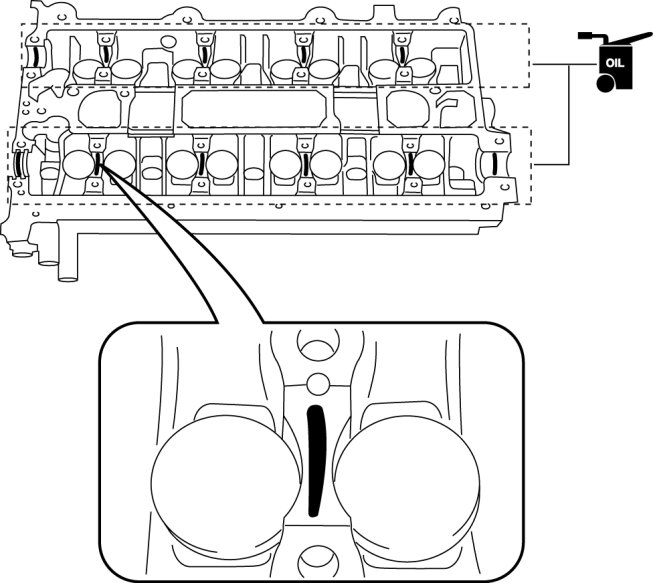 OIL