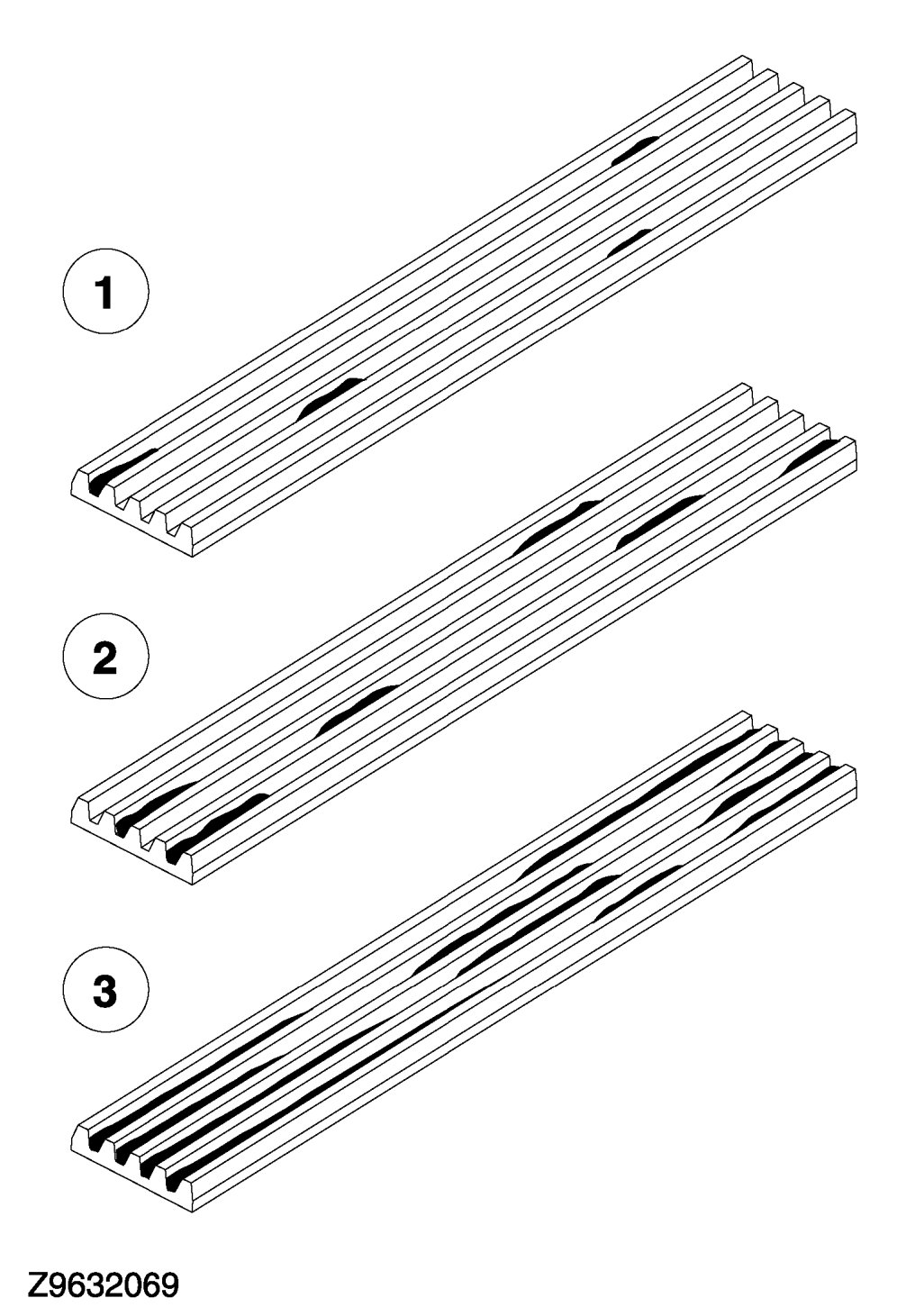 1

2

3

Z9632069