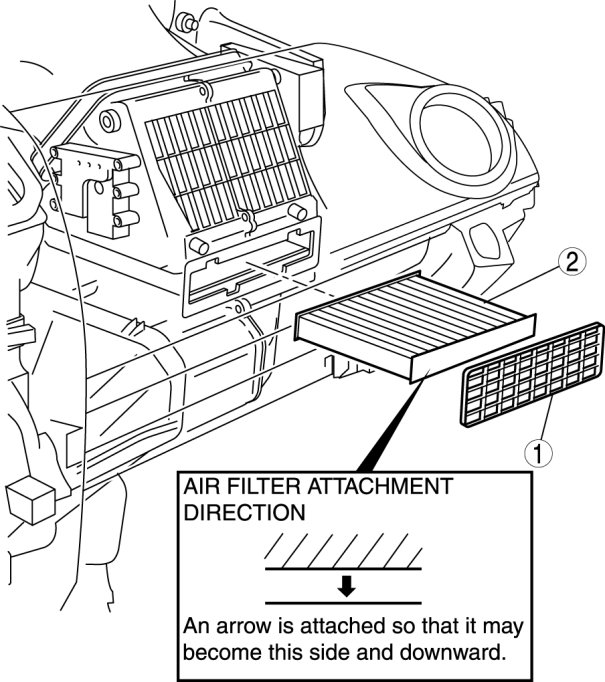 2

1

AIR FILTER ATTACHMENT DIRECTION

An arrow is attached so that it may become this side and downward.