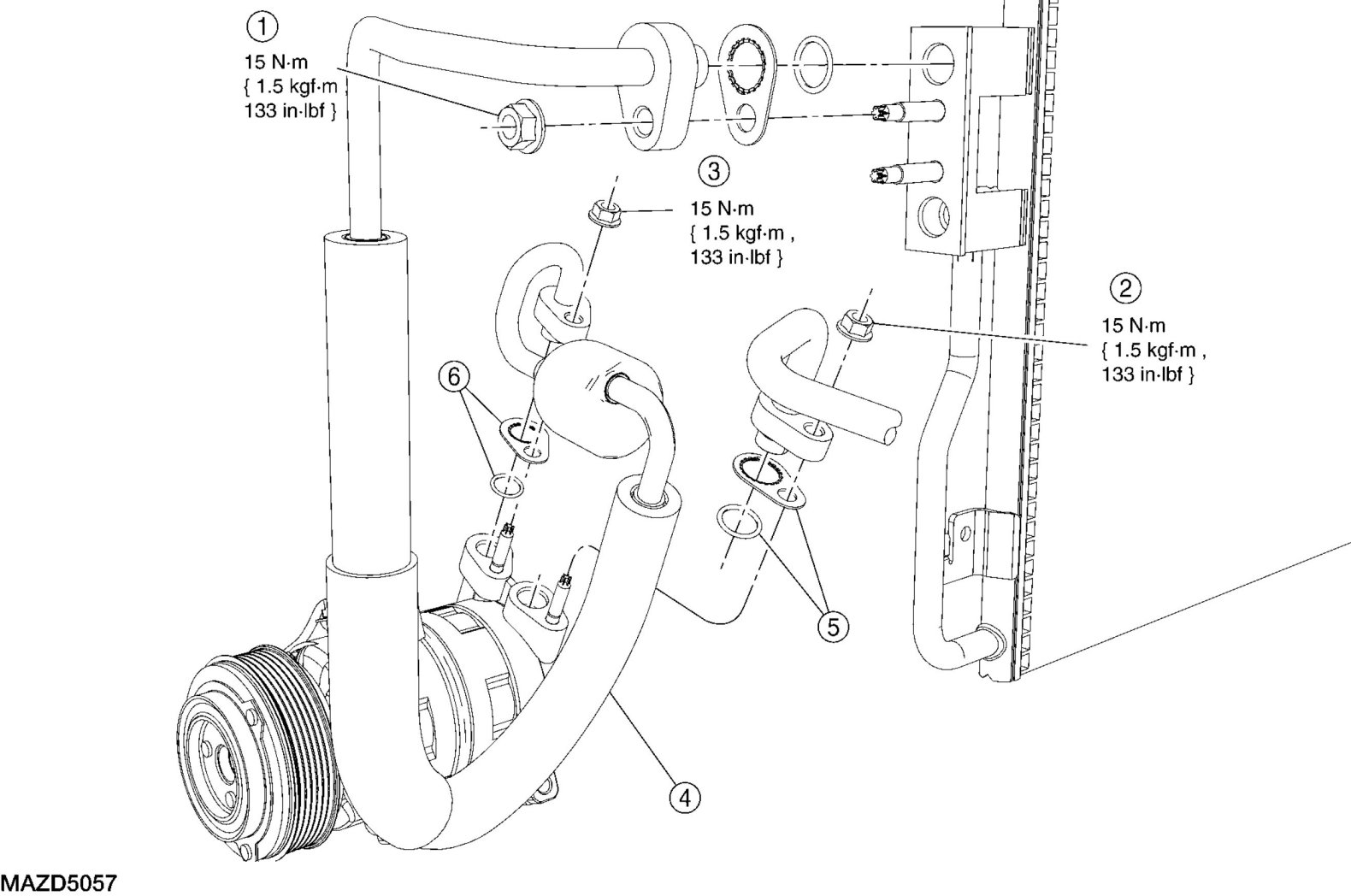 1
15 N·m
{ 1.5 kgf·m ,
133 in·lbf }

3
15 N·m
{ 1.5 kgf·m ,
133 in·lbf }

2
15 N·m
{ 1.5 kgf·m ,
133 in·lbf }

6

5

4

MAZD5057