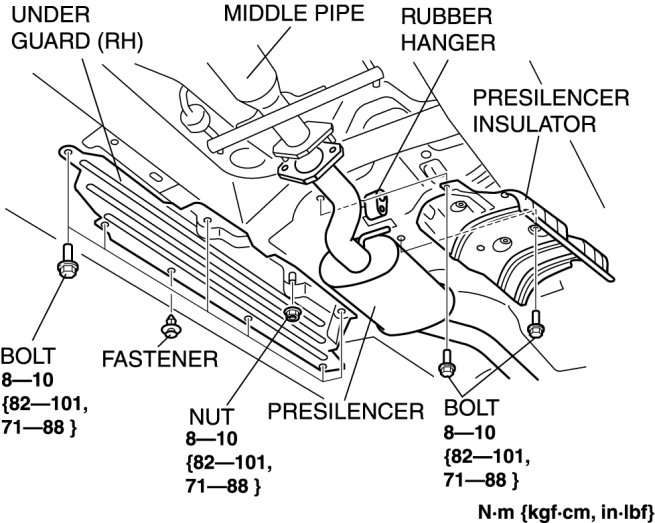 UNDER GUARD (RH)

MIDDLE PIPE

RUBBER HANGER

PRESILENCER INSULATOR

BOLT
8—10
{82—101,
71—88 }

FASTENER

NUT
8—10
{82—101,
71—88 }

PRESILENCER

BOLT
8—10
{82—101,
71—88 }

N·m {kgf·cm, in·lbf}