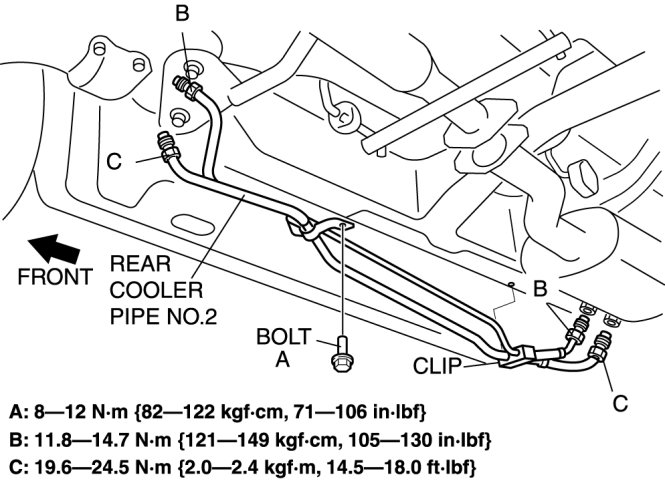 B

C

FRONT

REAR COOLER PIPE NO.2

BOLT A

B

CLIP

C

A: 8—12 N·m {82—122 kgf·cm, 71—106 in·lbf}
B: 11.8—14.7 N·m {121—149 kgf·cm, 105—130 in·lbf}
C: 19.6—24.5 N·m {2.0—2.4 kgf·m, 14.5—18.0 ft·lbf}