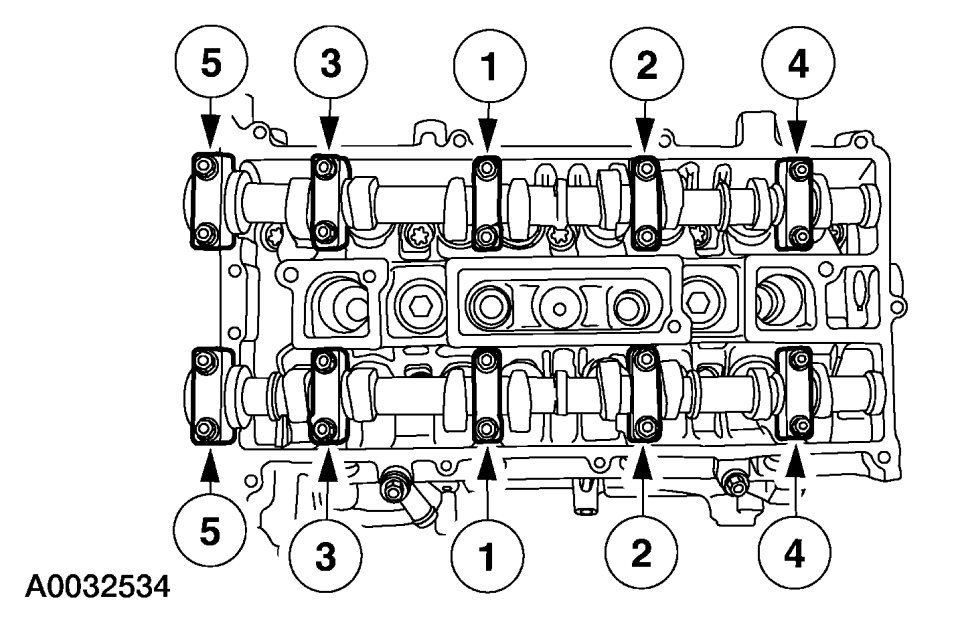 5
3
1
2
4

5
3
1
2
4

A0032534