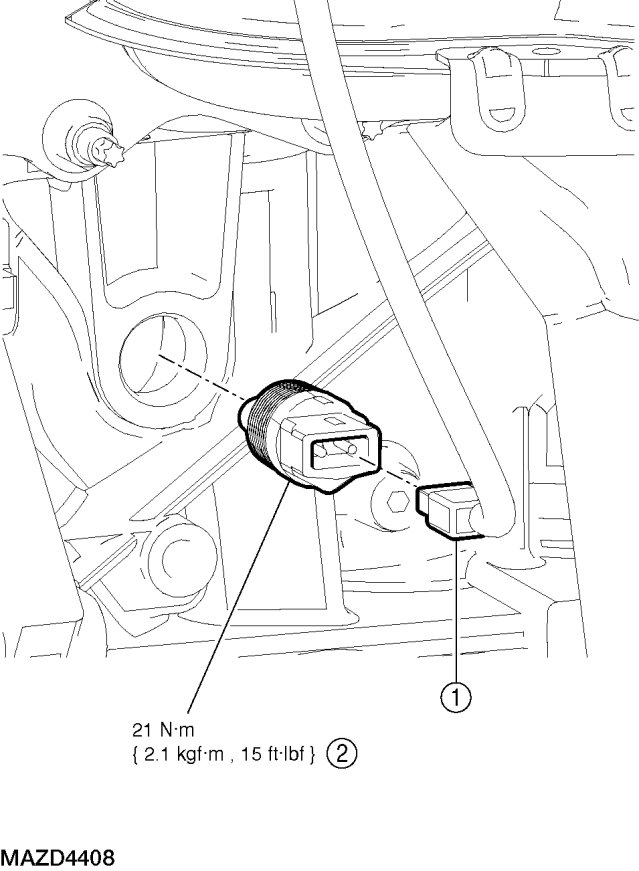 1

21 N·m
{ 2.1 kgf·m , 15 ft·lbf } 2

MAZD4408