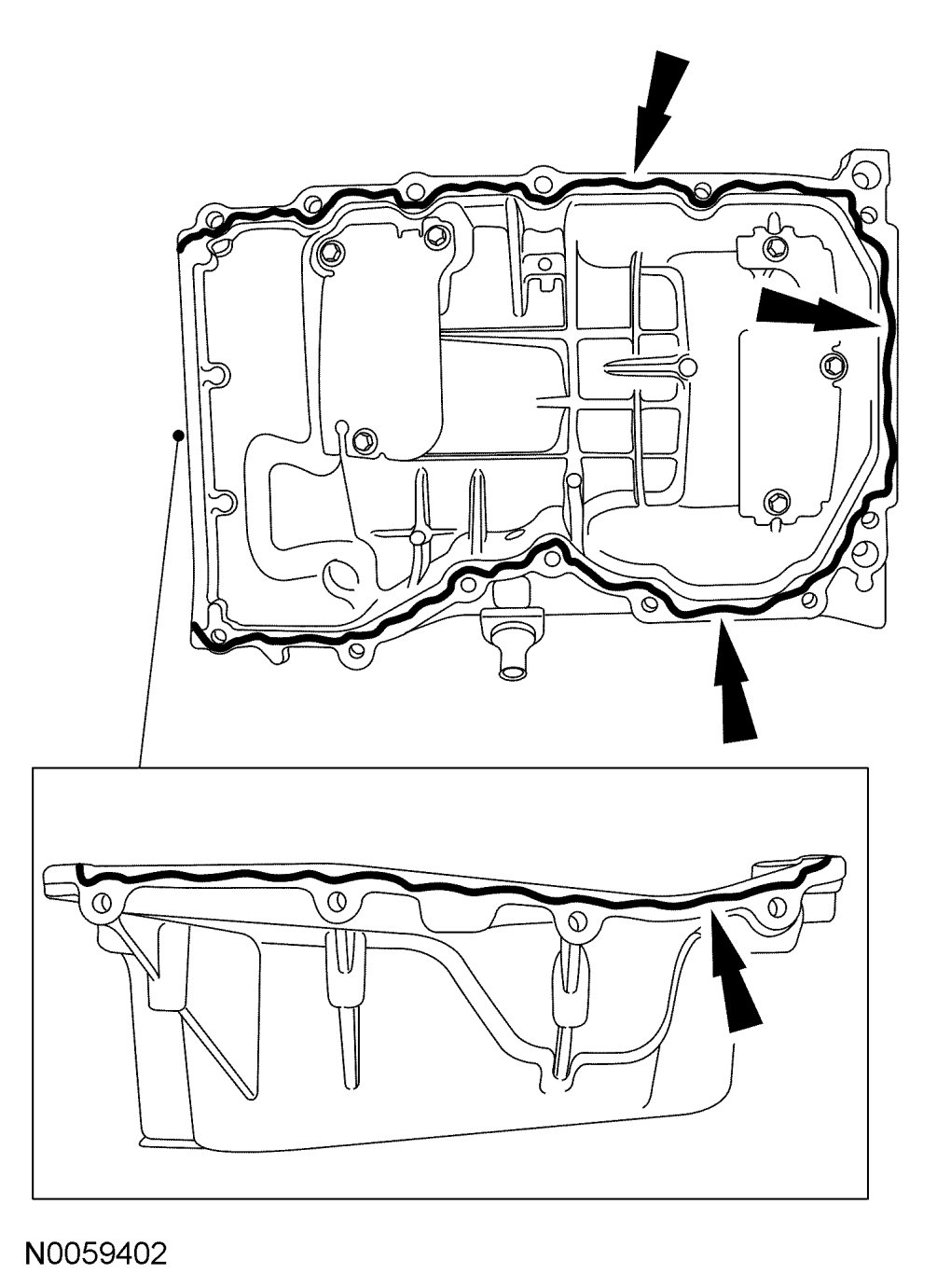 N0059402