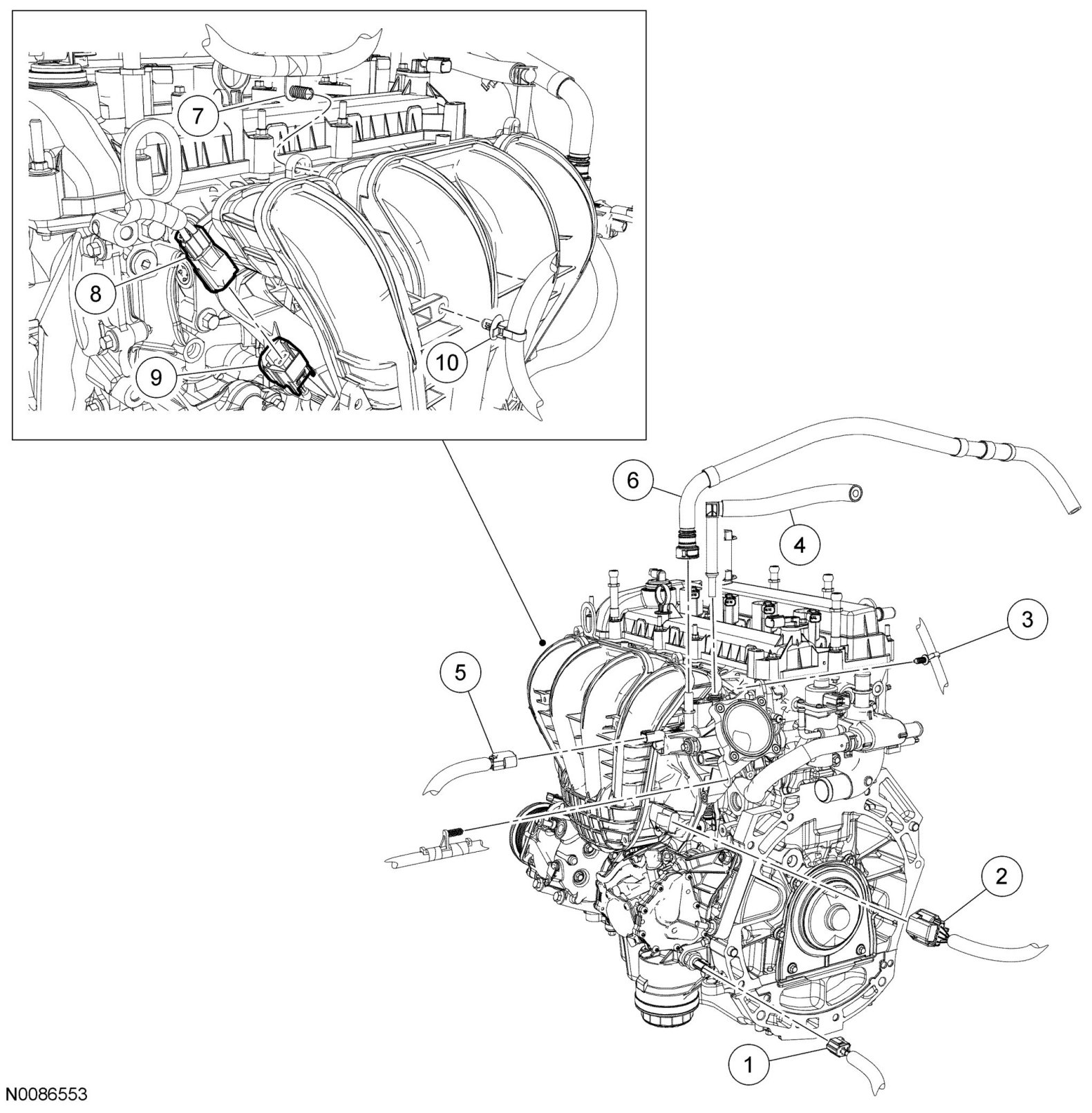 7
8
9
10
6
4
3
5
2
1
N0086553