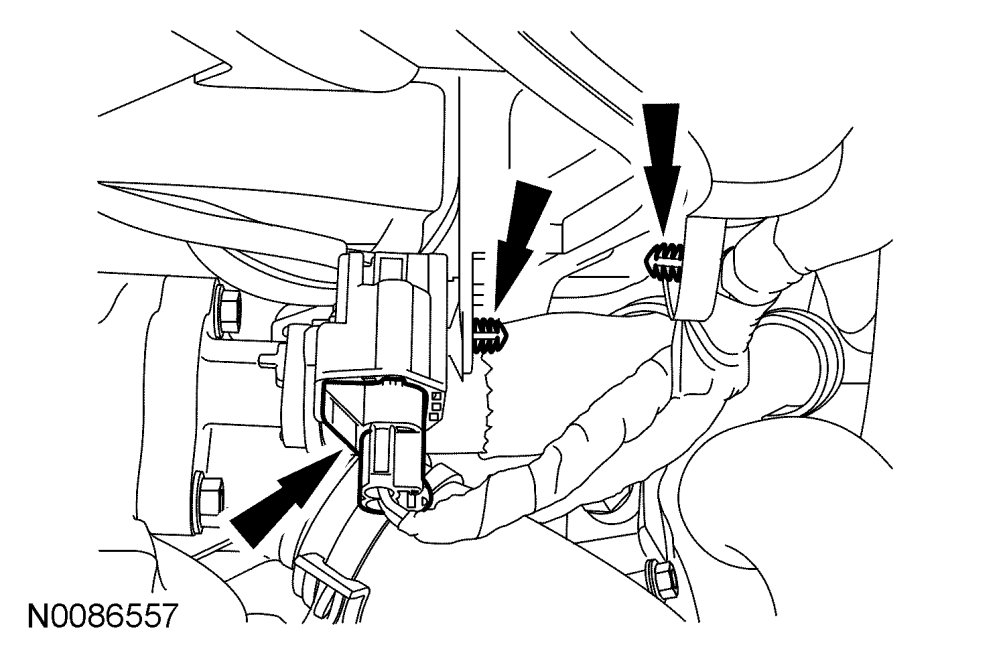 N0086557