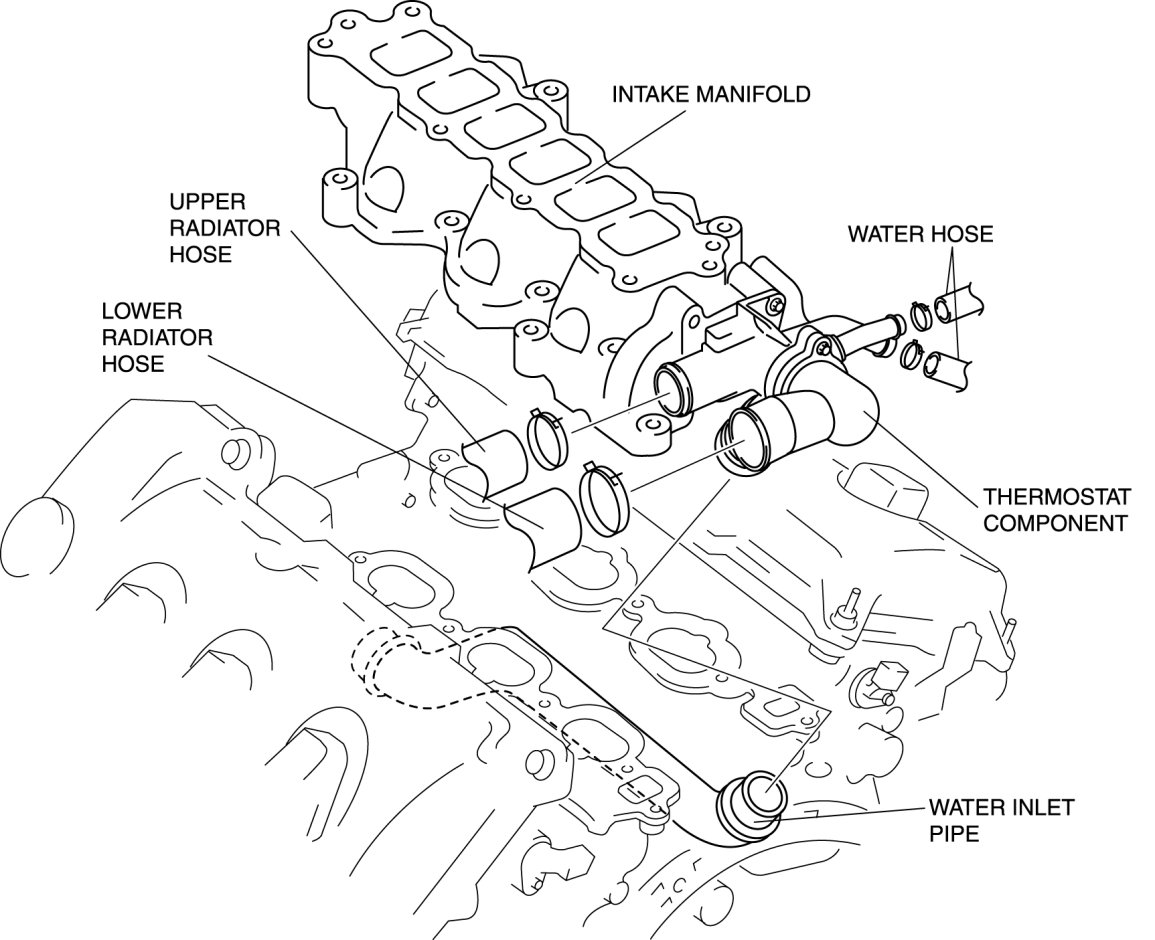 INTAKE MANIFOLD

UPPER RADIATOR HOSE

WATER HOSE

LOWER RADIATOR HOSE

THERMOSTAT COMPONENT

WATER INLET PIPE