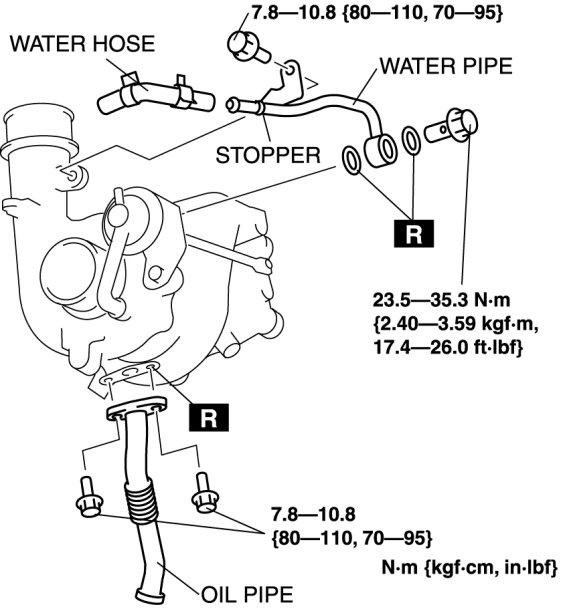 7.8—10.8 {80—110, 70—95}

WATER HOSE

WATER PIPE

STOPPER

R

23.5—35.3 N·m {2.40—3.59 kgf·m, 17.4—26.0 ft·lbf}

R

7.8—10.8 {80—110, 70—95}

N·m {kgf·cm, in·lbf}

OIL PIPE