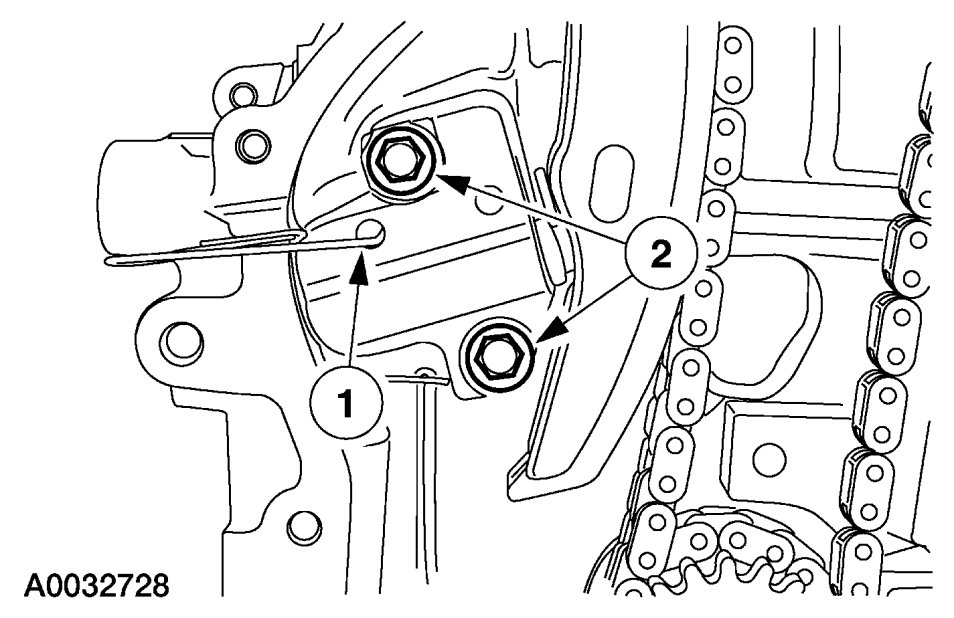 2
1
A0032728