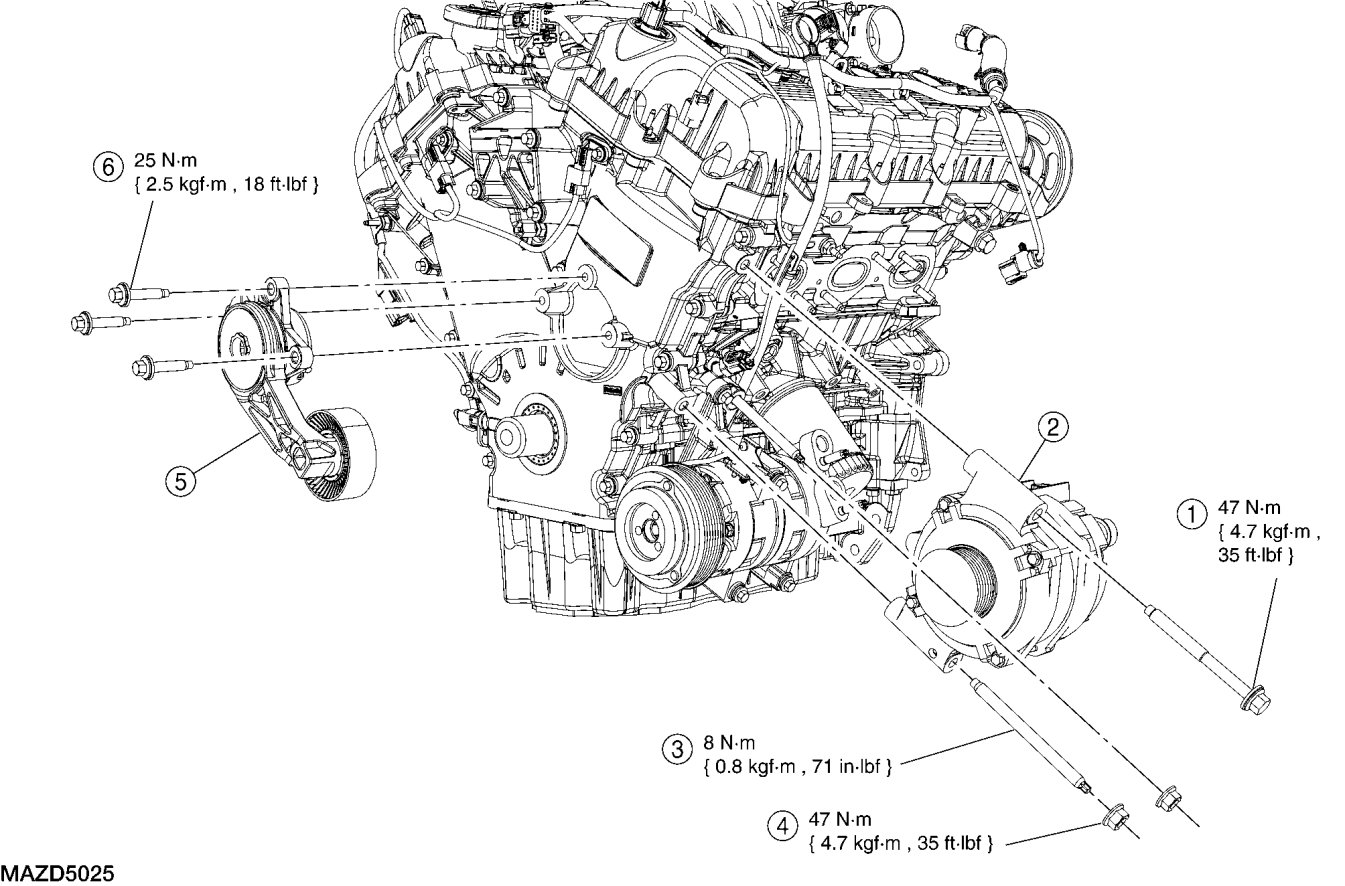 6 25 N·m
{ 2.5 kgf·m , 18 ft·lbf }

5

2

1 47 N·m
{ 4.7 kgf·m ,
35 ft·lbf }

3 8 N·m
{ 0.8 kgf·m , 71 in·lbf }

4 47 N·m
{ 4.7 kgf·m , 35 ft·lbf }

MAZD5025