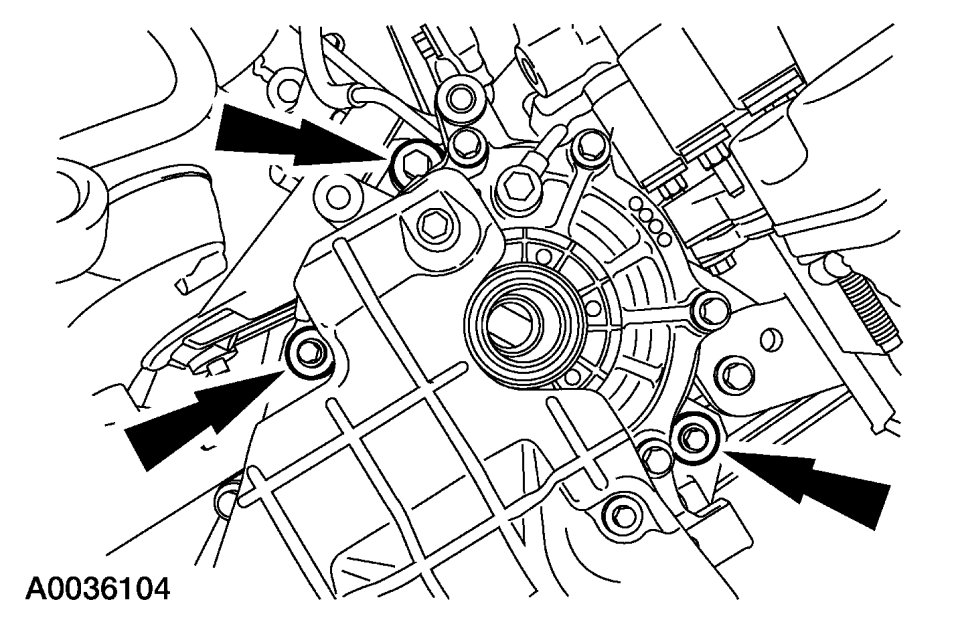 A0036104