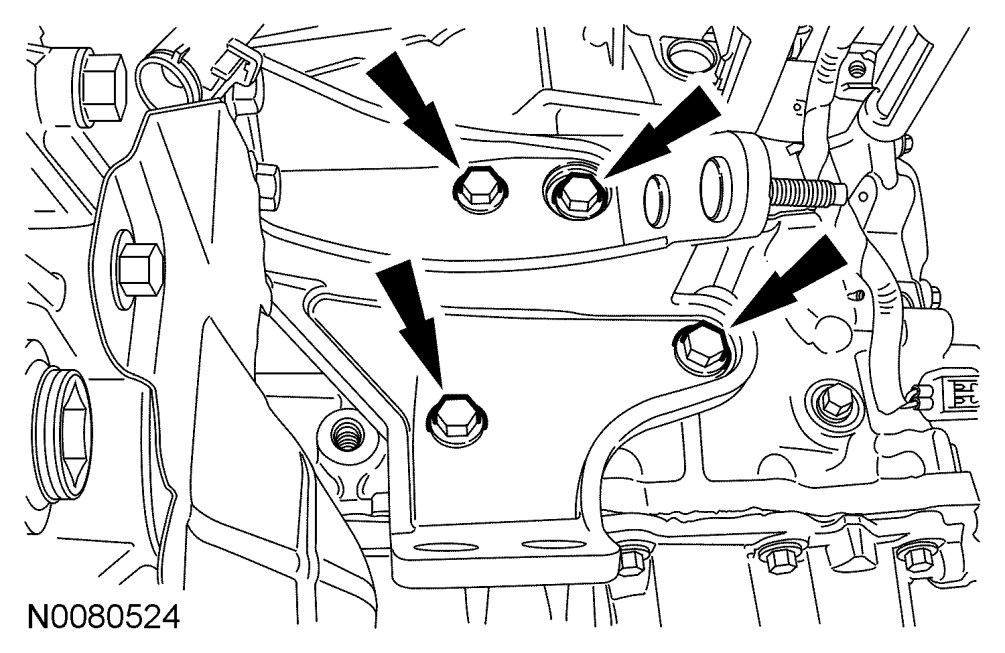 N0080524