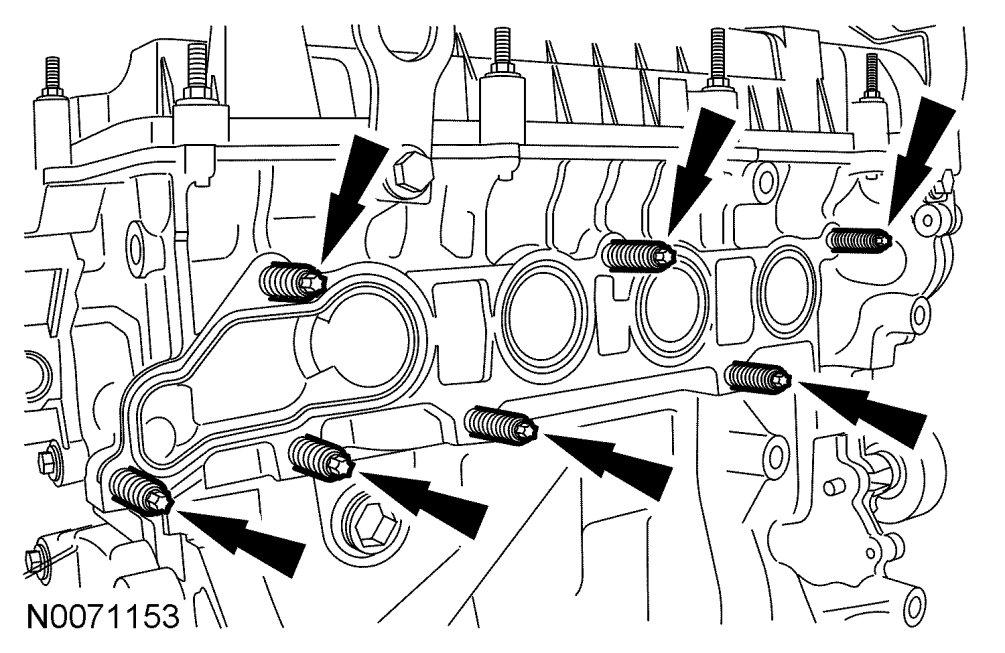 N0071153