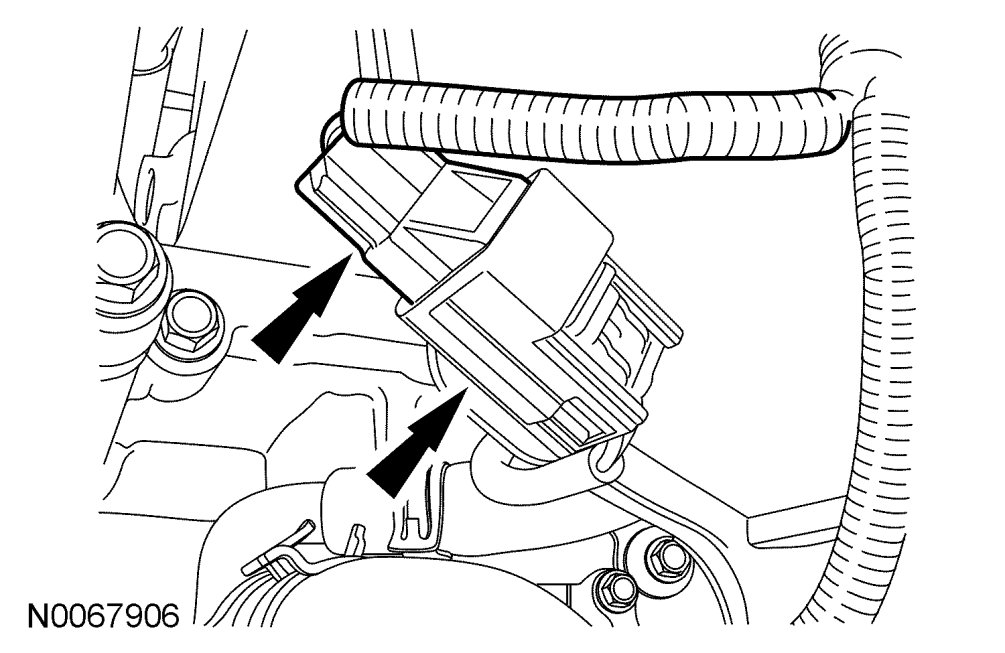 N0067906