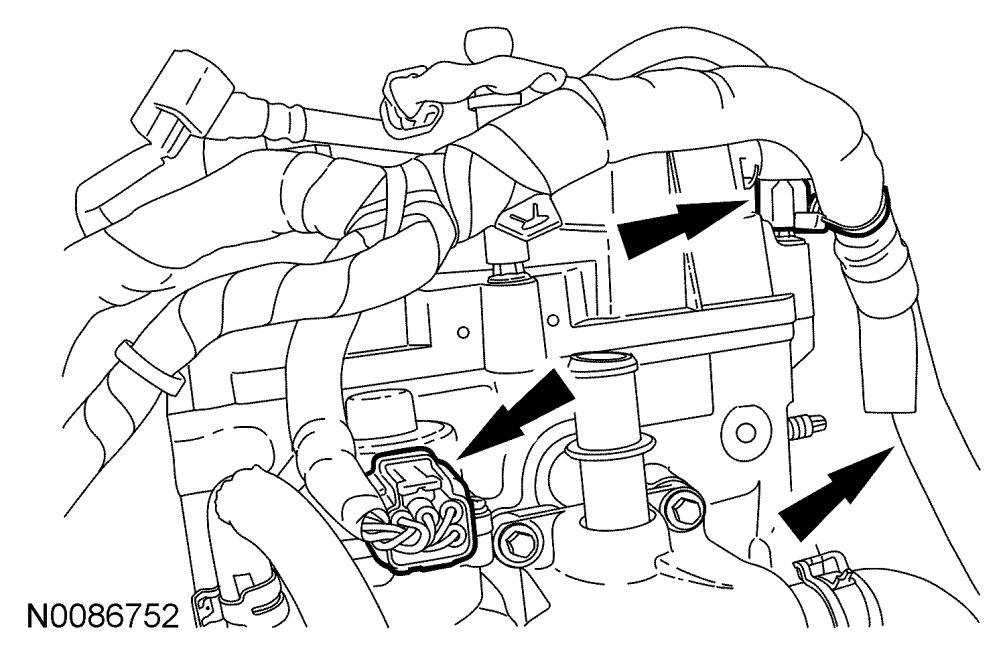 N0086752