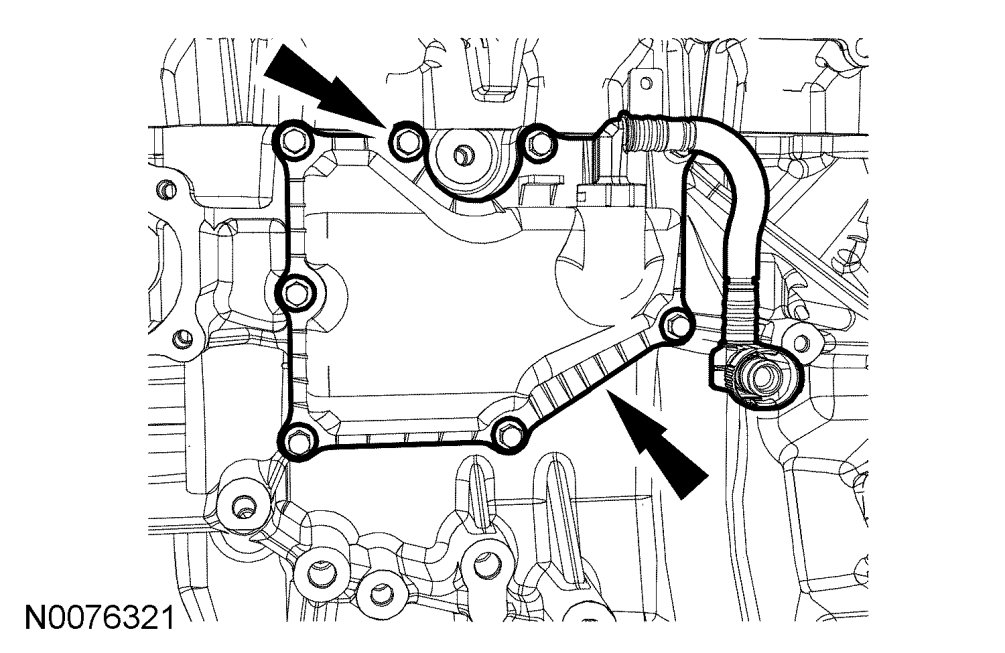 N0076321