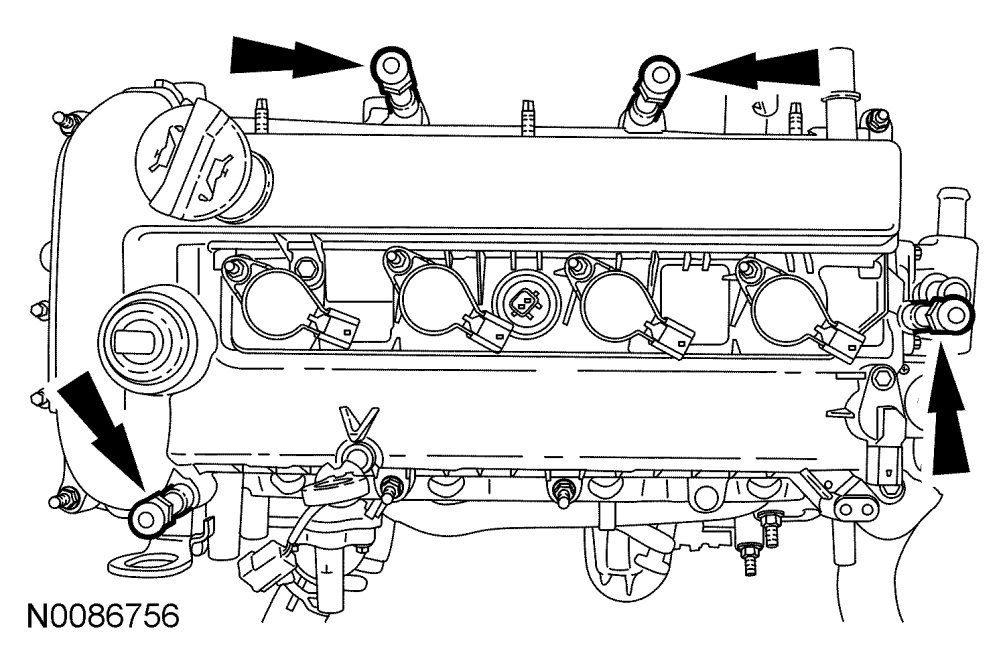 N0086756