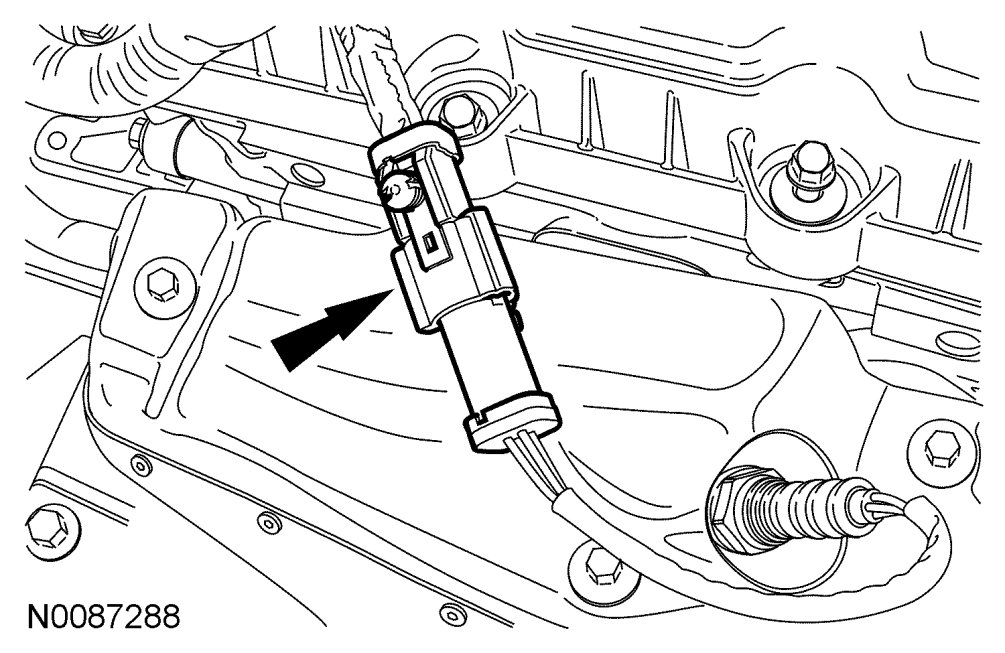 N0087288