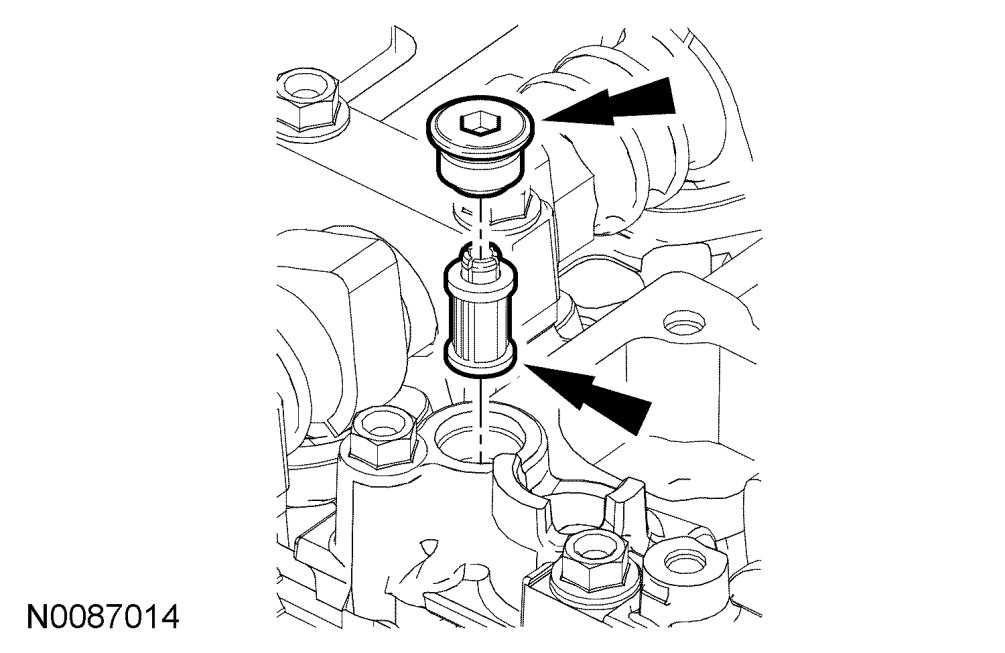 N0087014