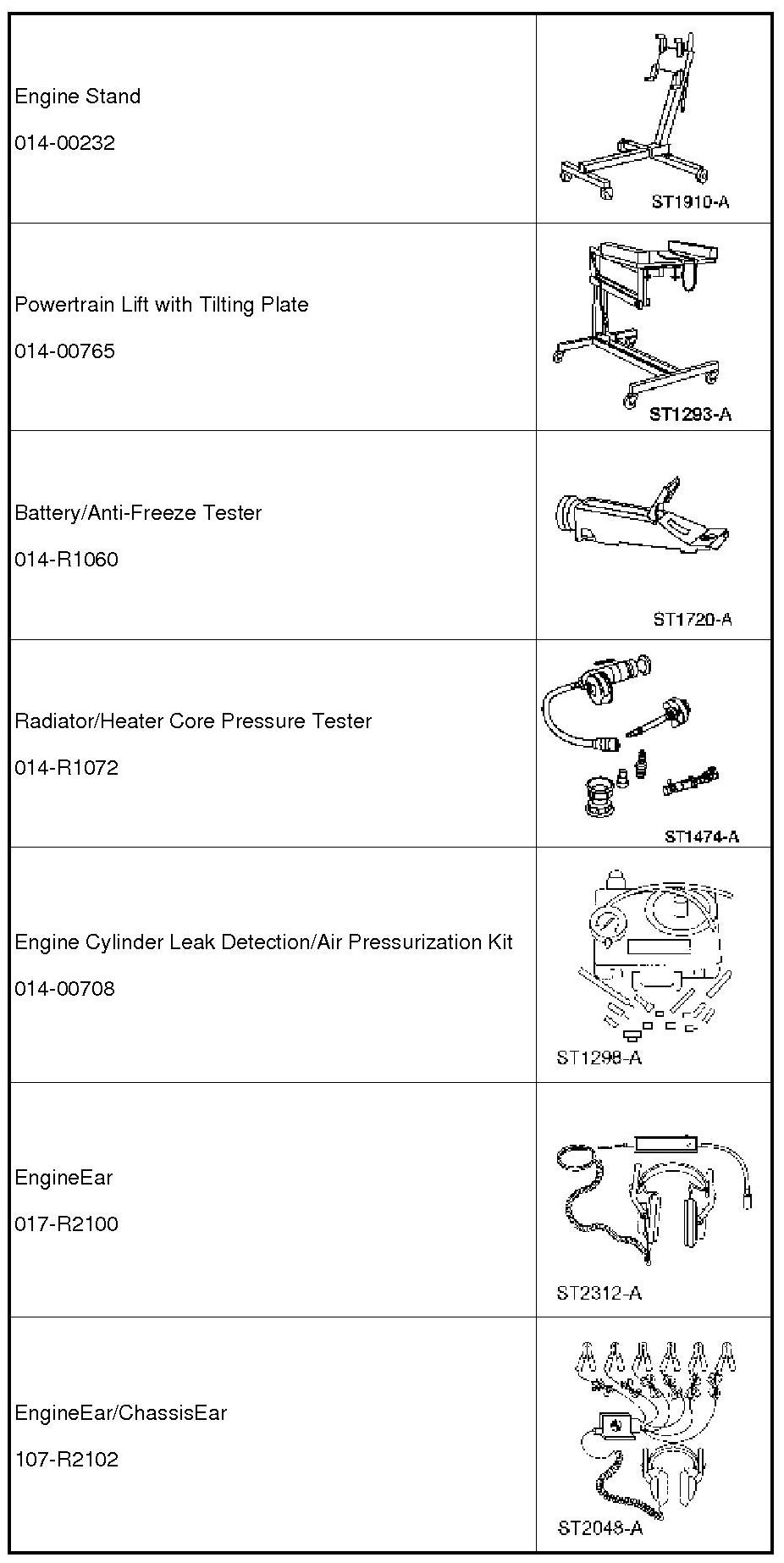 | | |
|---|---|
| Engine Stand<br>014-00232 | ST1910-A |
| Powertrain Lift with Tilting Plate<br>014-00765 | ST1293-A |
| Battery/Anti-Freeze Tester<br>014-R1060 | ST1720-A |
| Radiator/Heater Core Pressure Tester<br>014-R1072 | ST1474-A |
| Engine Cylinder Leak Detection/Air Pressurization Kit<br>014-00708 | ST1298-A |
| EngineEar<br>017-R2100 | ST2312-A |
| EngineEar/ChassisEar<br>107-R2102 | ST2048-A |