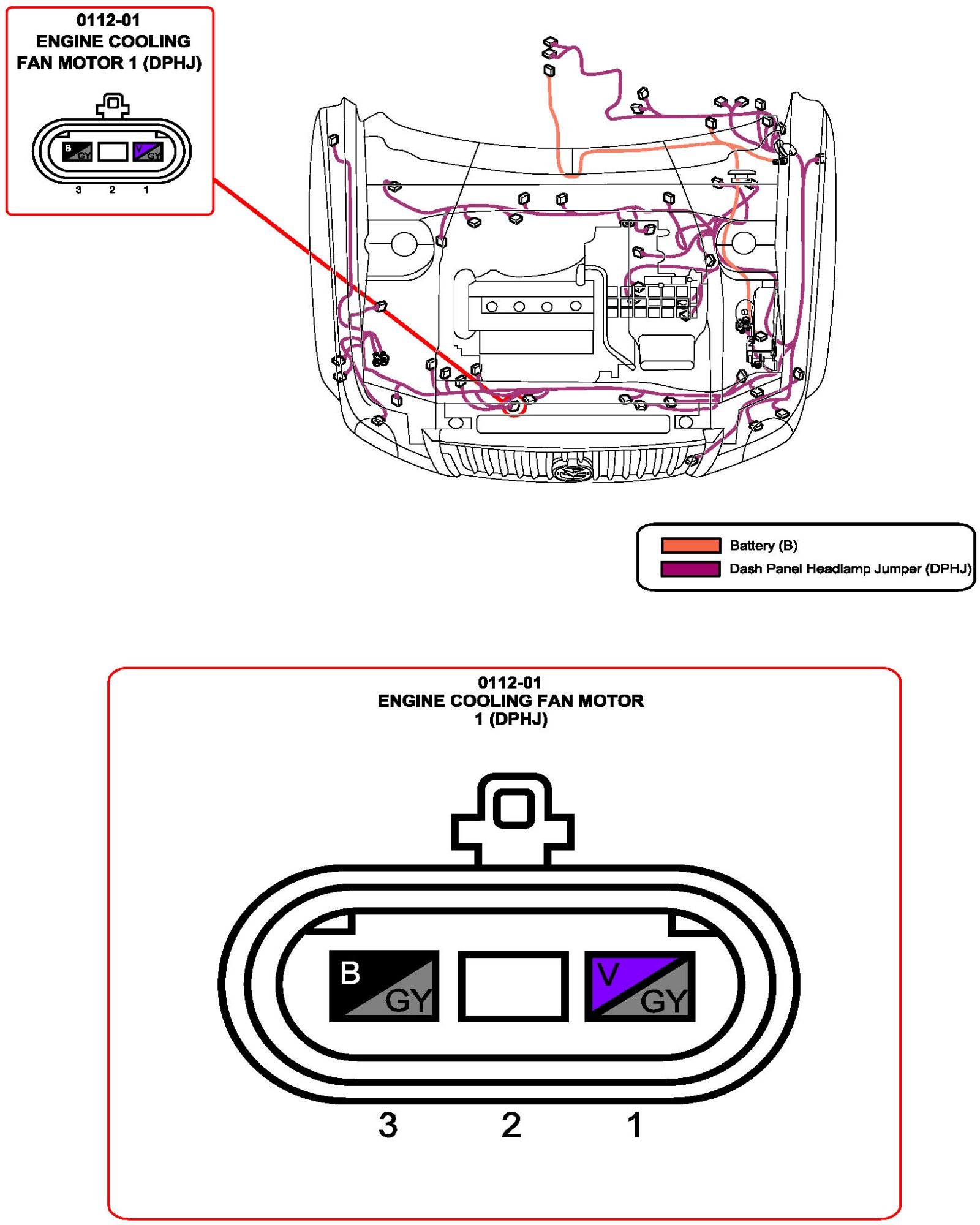 0112-01
ENGINE COOLING
FAN MOTOR 1 (DPHJ)

B GY V GY

3 2 1

Battery (B)
Dash Panel Headlamp Jumper (DPHJ)

0112-01
ENGINE COOLING FAN MOTOR
1 (DPHJ)

B GY V GY

3 2 1