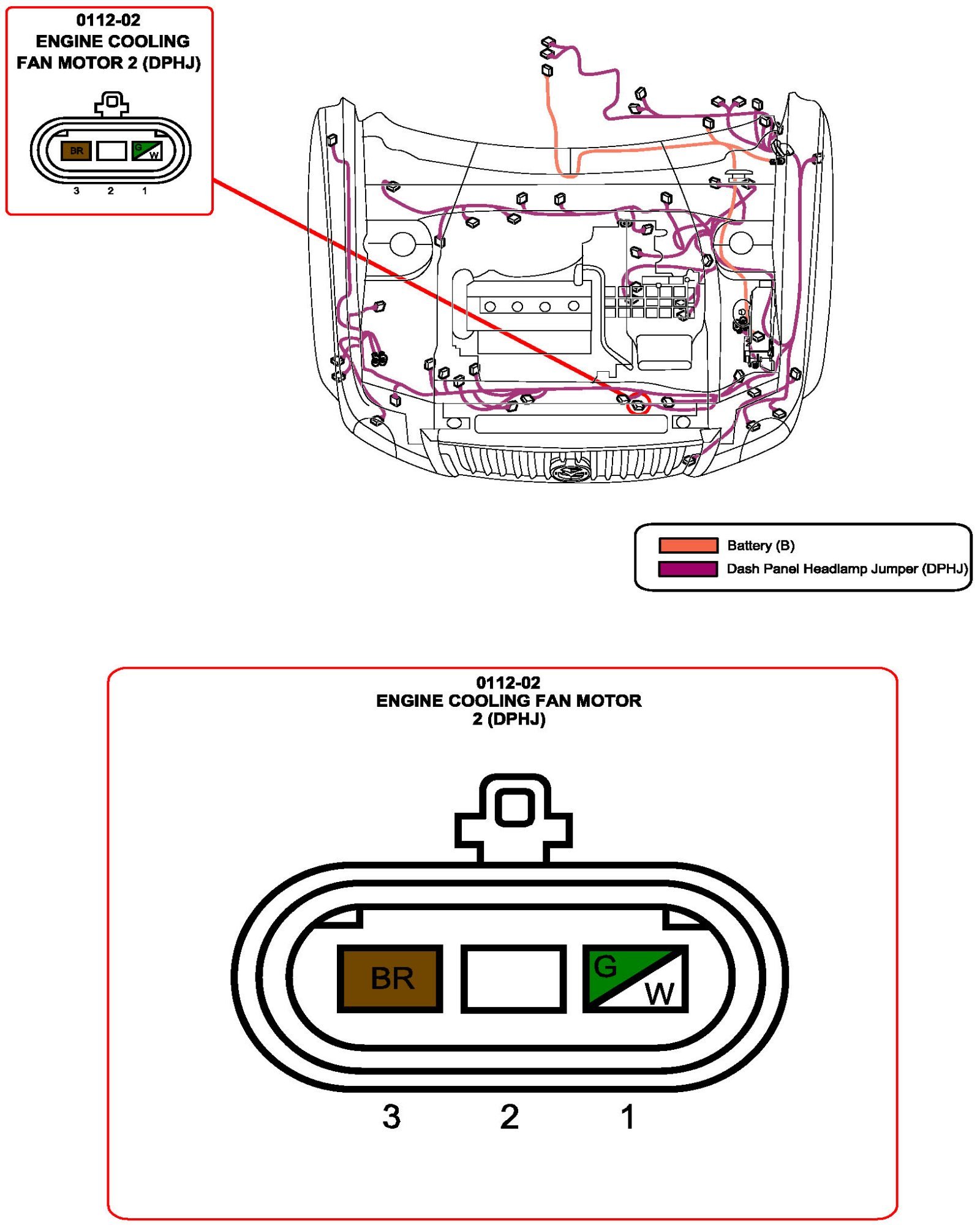 0112-02
ENGINE COOLING
FAN MOTOR 2 (DPHJ)

BR
G
W
3 2 1

Battery (B)
Dash Panel Headlamp Jumper (DPHJ)

0112-02
ENGINE COOLING FAN MOTOR
2 (DPHJ)

BR
G
W
3 2 1