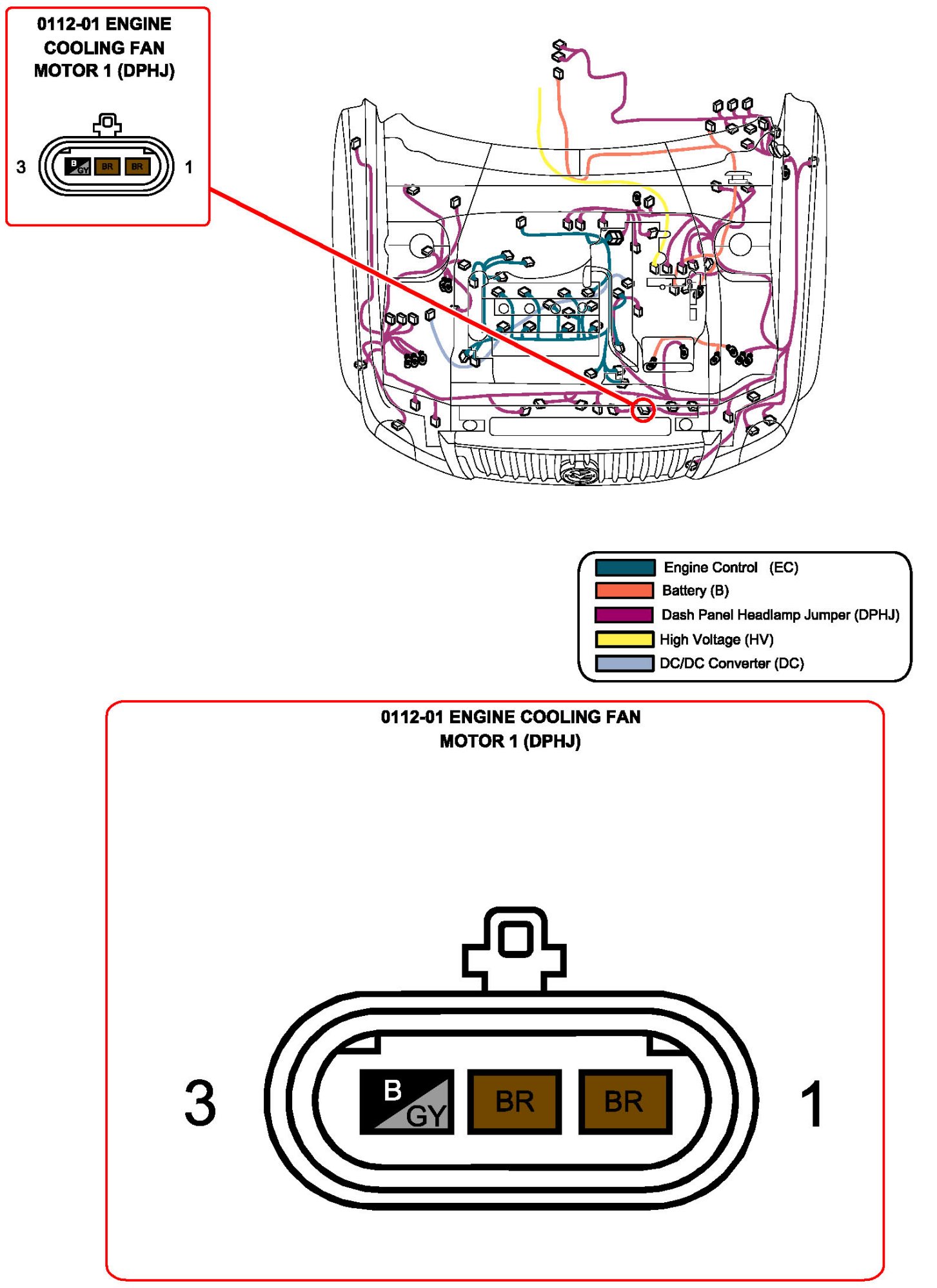 0112-01 ENGINE COOLING FAN MOTOR 1 (DPHJ)

3 B GY BR BR 1

Engine Control (EC)
Battery (B)
Dash Panel Headlamp Jumper (DPHJ)
High Voltage (HV)
DC/DC Converter (DC)

0112-01 ENGINE COOLING FAN MOTOR 1 (DPHJ)

3 B GY BR BR 1