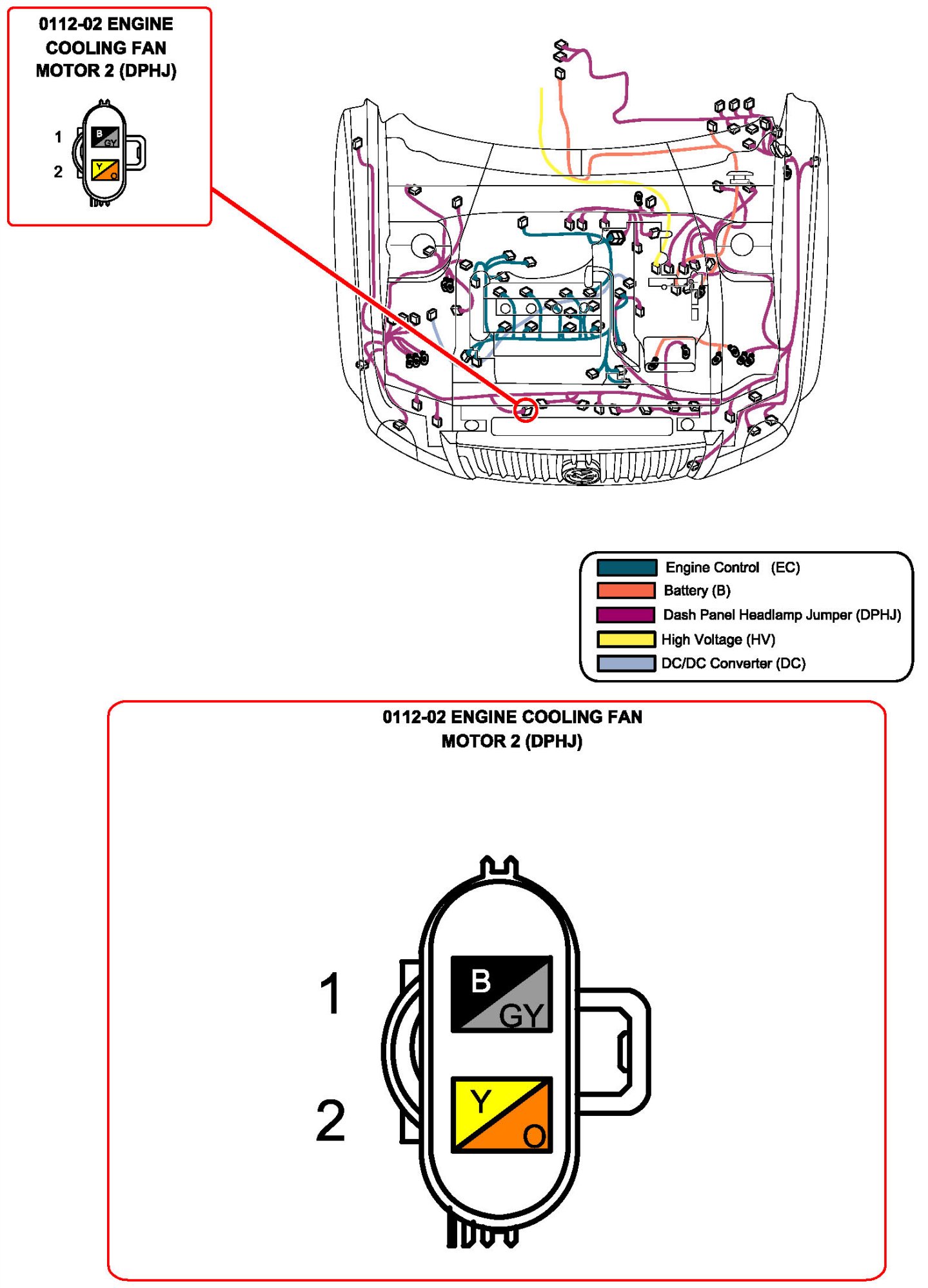 0112-02 ENGINE COOLING FAN MOTOR 2 (DPHJ)

1
B
GY
2
Y
O

Engine Control (EC)
Battery (B)
Dash Panel Headlamp Jumper (DPHJ)
High Voltage (HV)
DC/DC Converter (DC)

0112-02 ENGINE COOLING FAN MOTOR 2 (DPHJ)

1
B
GY
2
Y
O