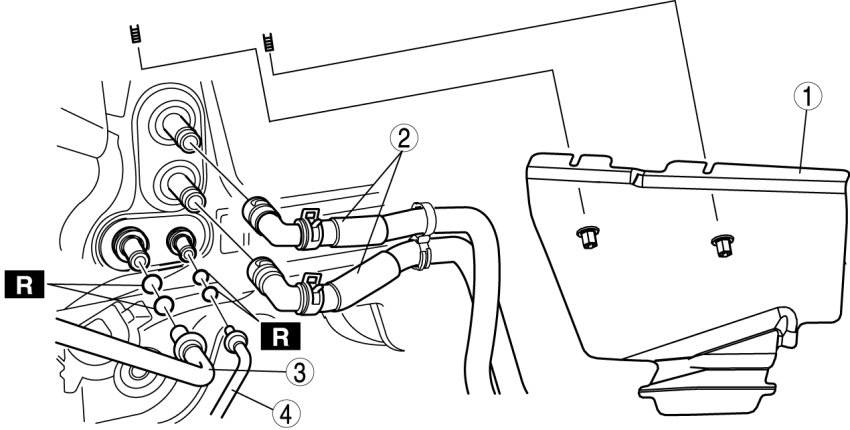 1
2
R
R
3
4