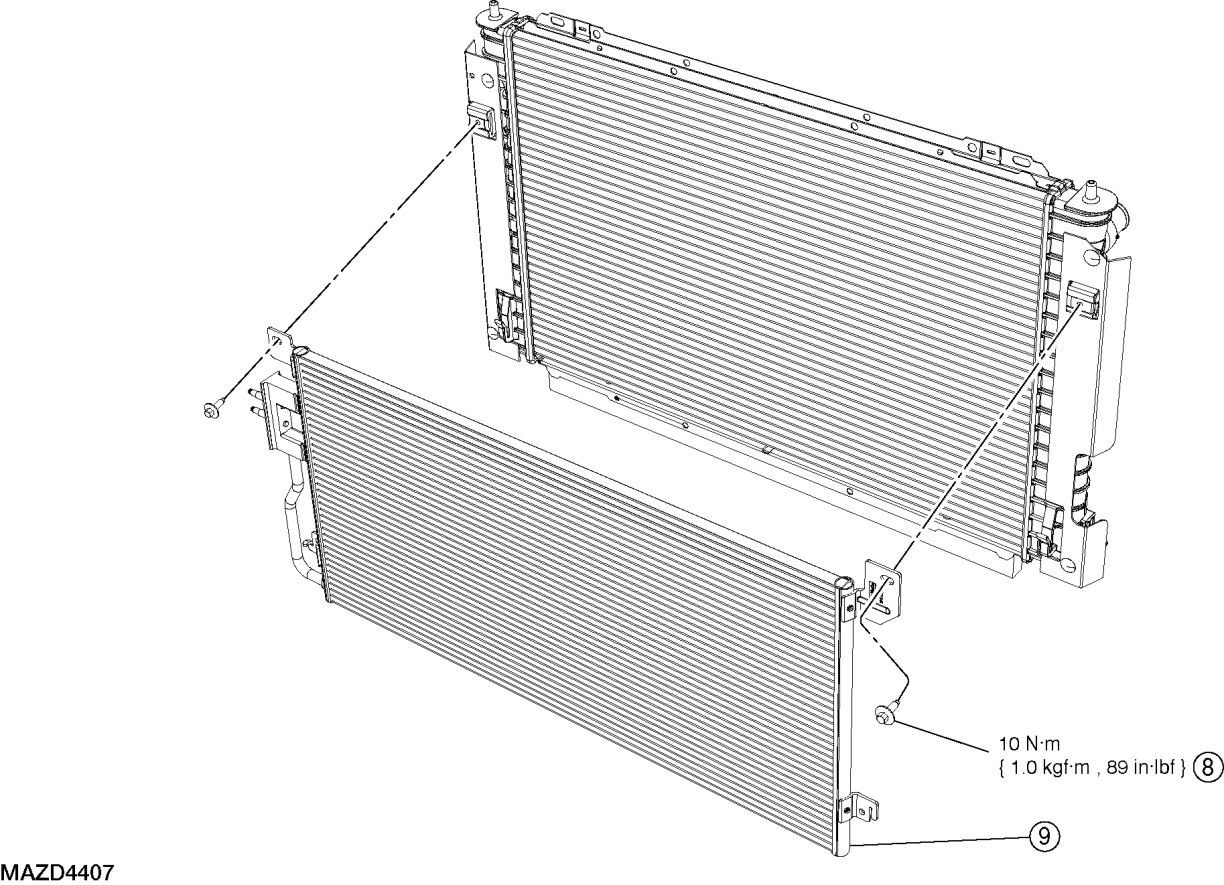 10 N·m
{ 1.0 kgf·m , 89 in·lbf } 8

9

MAZD4407