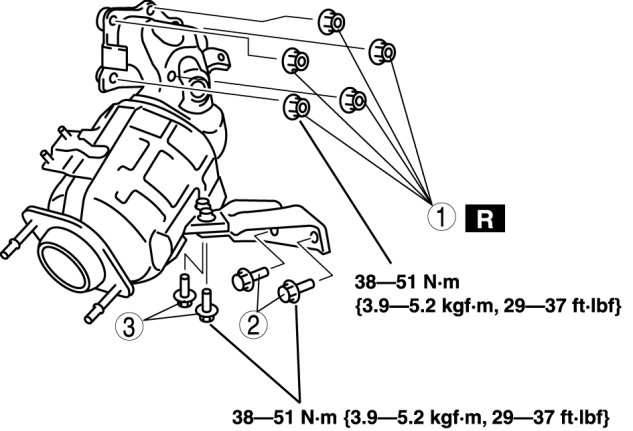 1 R

38—51 N·m
{3.9—5.2 kgf·m, 29—37 ft·lbf}

3

2

38—51 N·m {3.9—5.2 kgf·m, 29—37 ft·lbf}