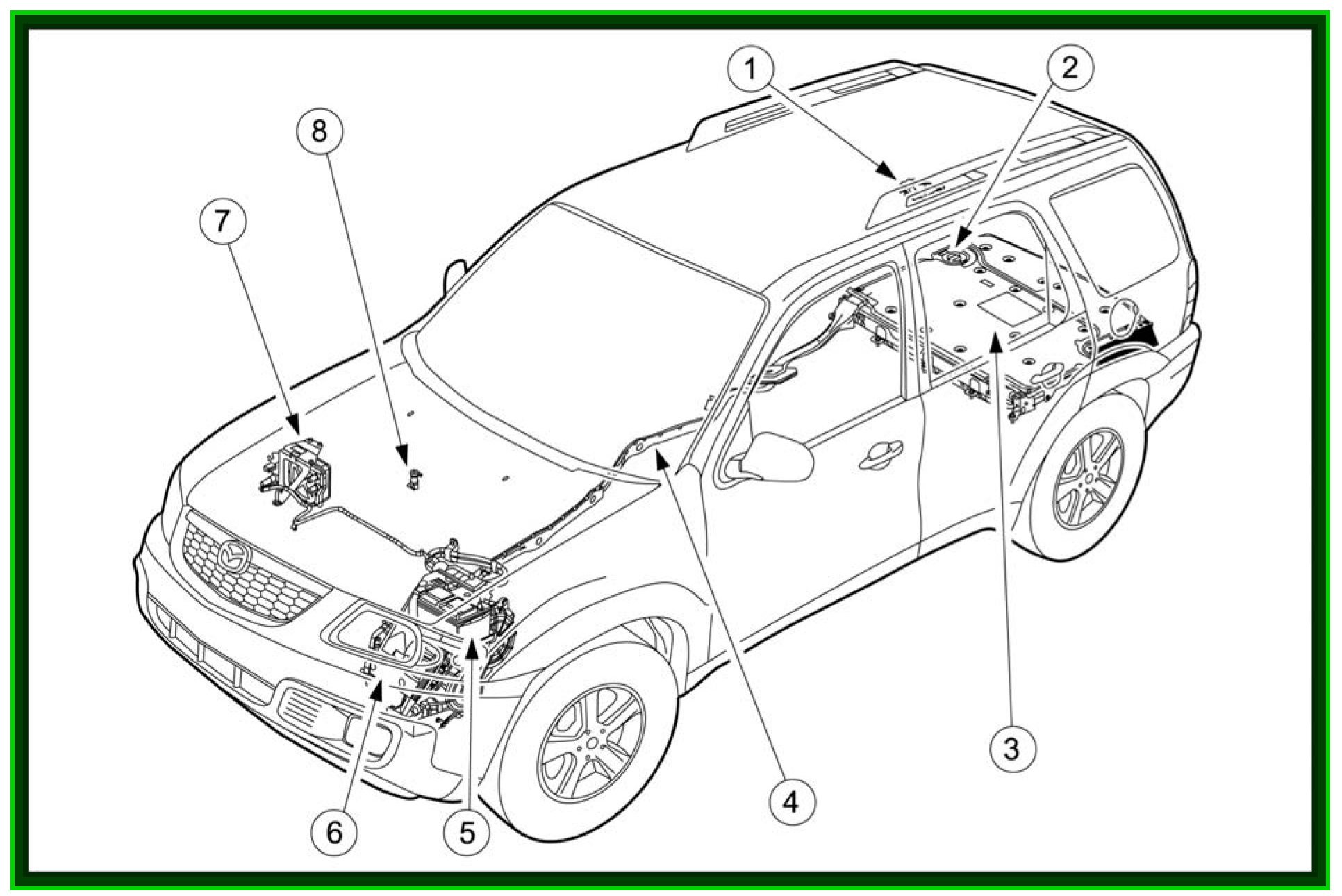 1
2
8
7
3
4
6
5