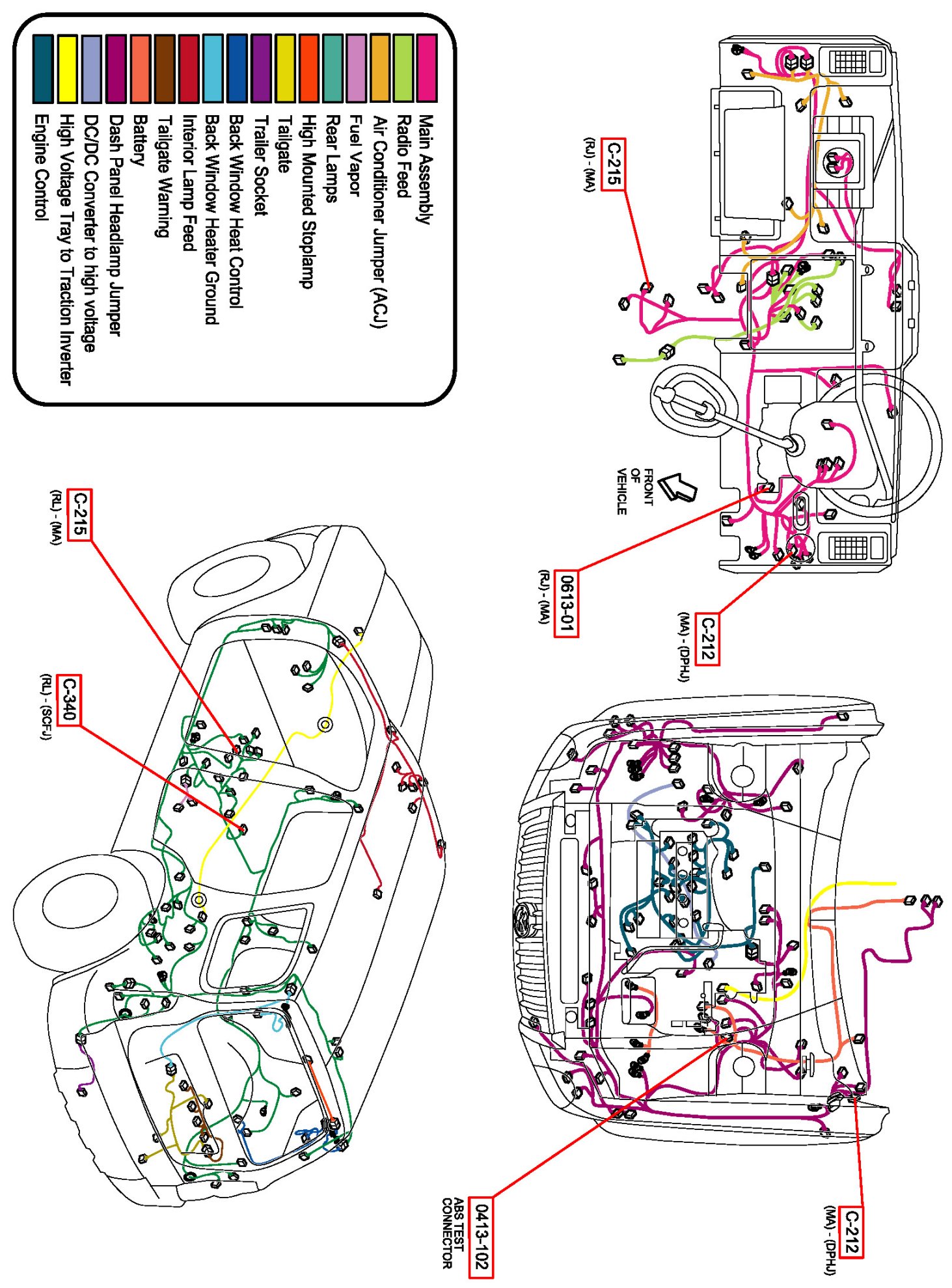 Main Assembly
Radio Feed
Air Conditioner Jumper (ACJ)
Fuel Vapor
Rear Lamps
High Mounted Stoplamp
Tailgate
Trailer Socket
Back Window Heat Control
Back Window Heater Ground
Interior Lamp Feed
Tailgate Warning
Battery
Dash Panel Headlamp Jumper
DC/DC Converter to high voltage
High Voltage Tray to Traction Inverter
Engine Control

C-215
(RJ) - (MA)

FRONT OF VEHICLE

0613-01
(RJ) - (MA)

C-212
(MA) - (DPHJ)

C-215
(RL) - (MA)

C-340
(RL) - (SCFJ)

0413-102
ABS TEST CONNECTOR

C-212
(MA) - (DPHJ)