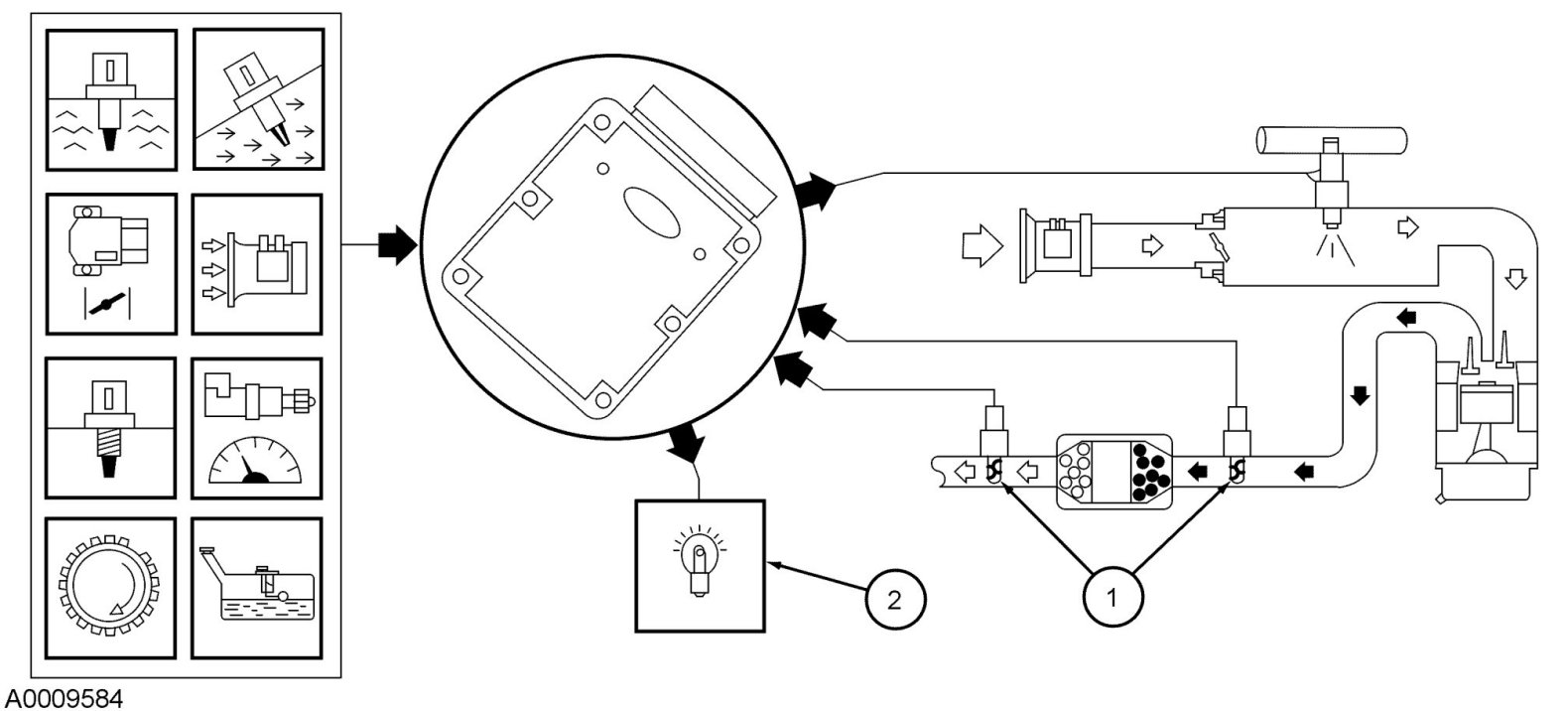 2

1

A0009584