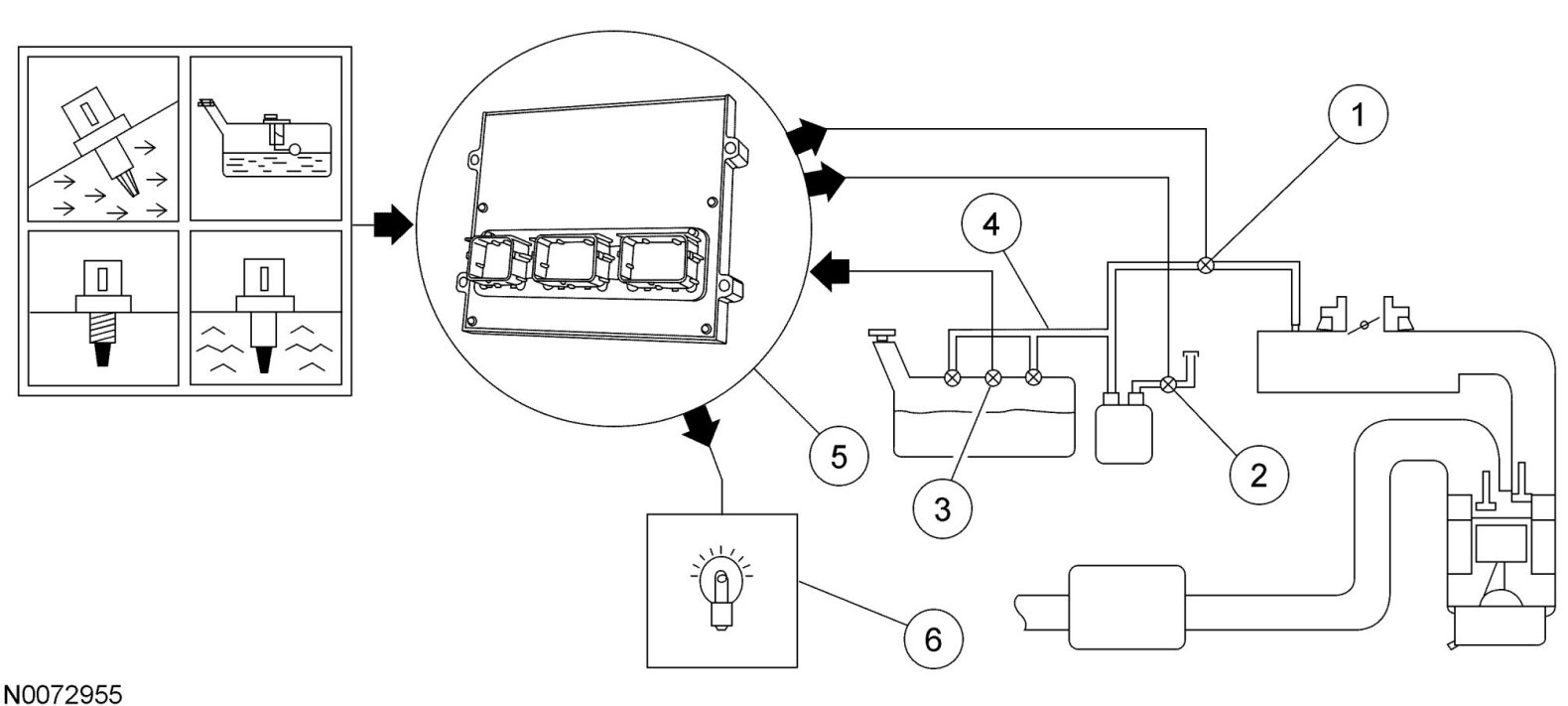 1
4
5
3
2
6
N0072955