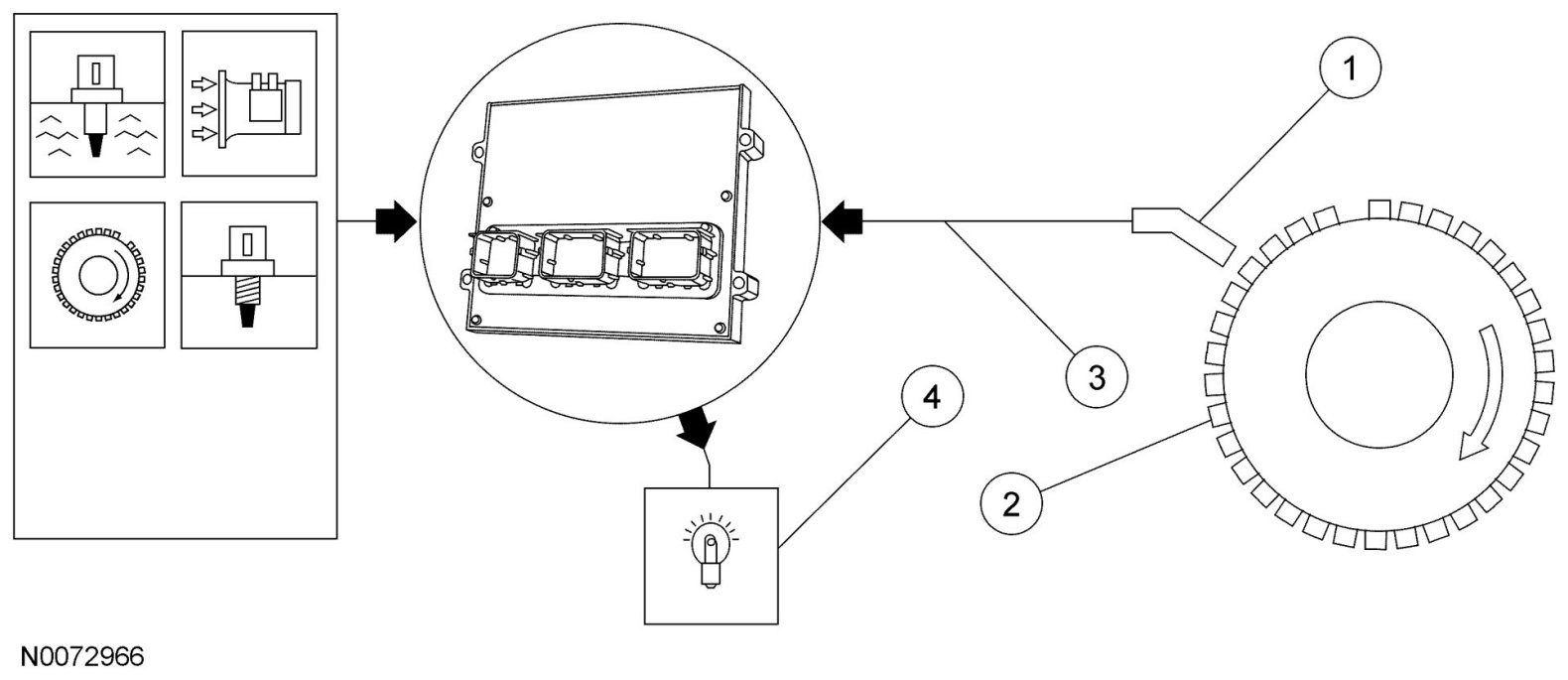 1
3
4
2
N0072966