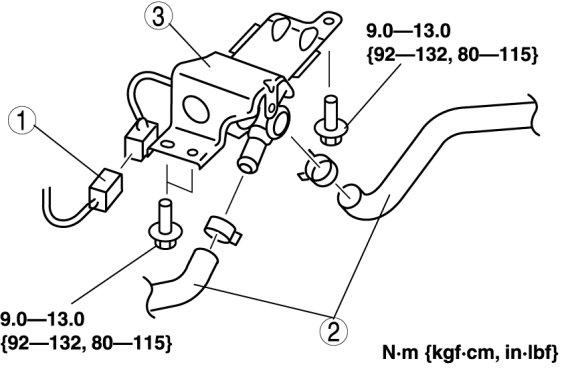 3

9.0—13.0
{92—132, 80—115}

1

9.0—13.0
{92—132, 80—115}

2

N·m {kgf·cm, in·lbf}