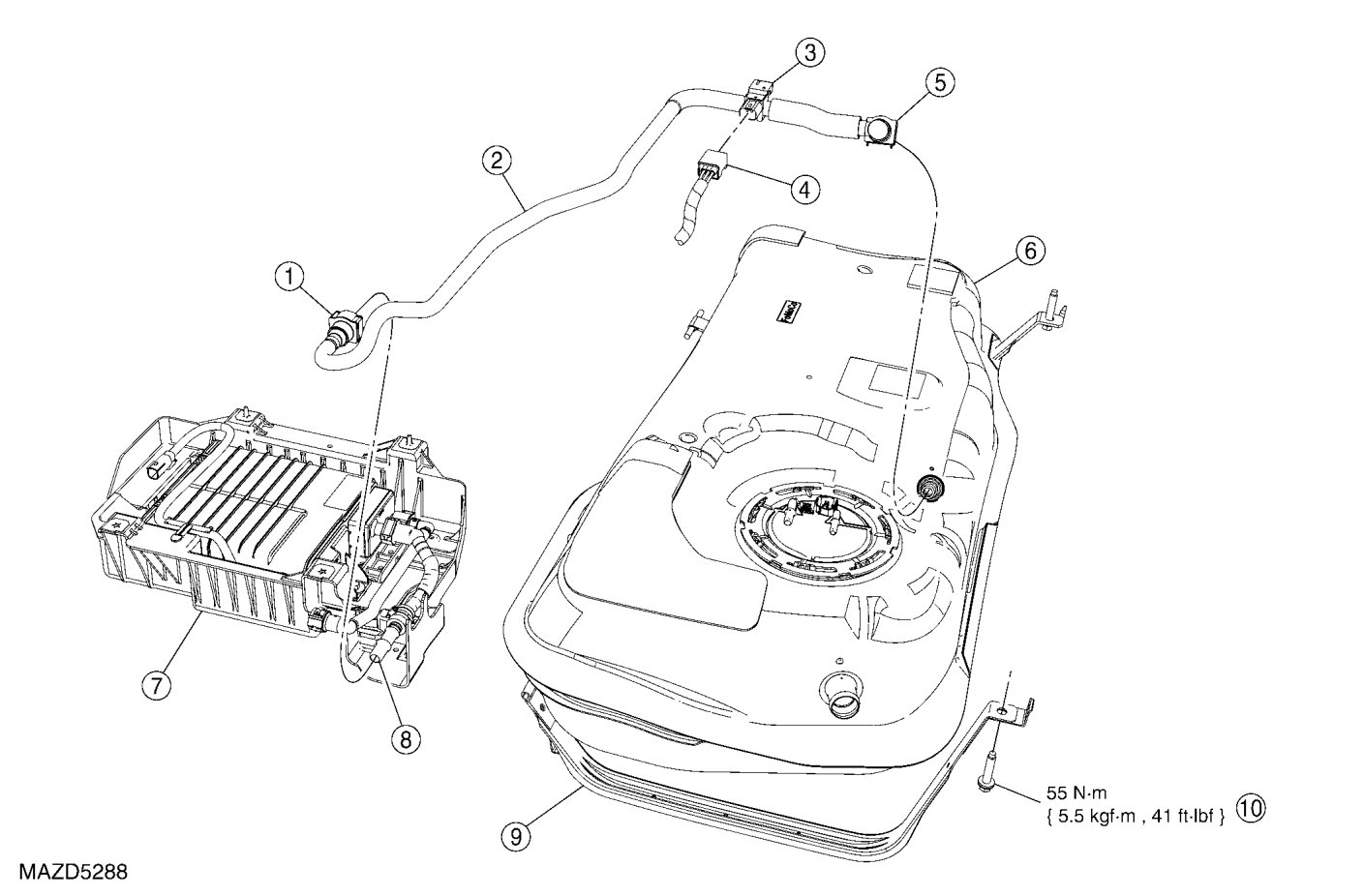 3
5
2
4
6
1
7
8
9
55 N·m
{ 5.5 kgf·m , 41 ft·lbf } 10
MAZD5288