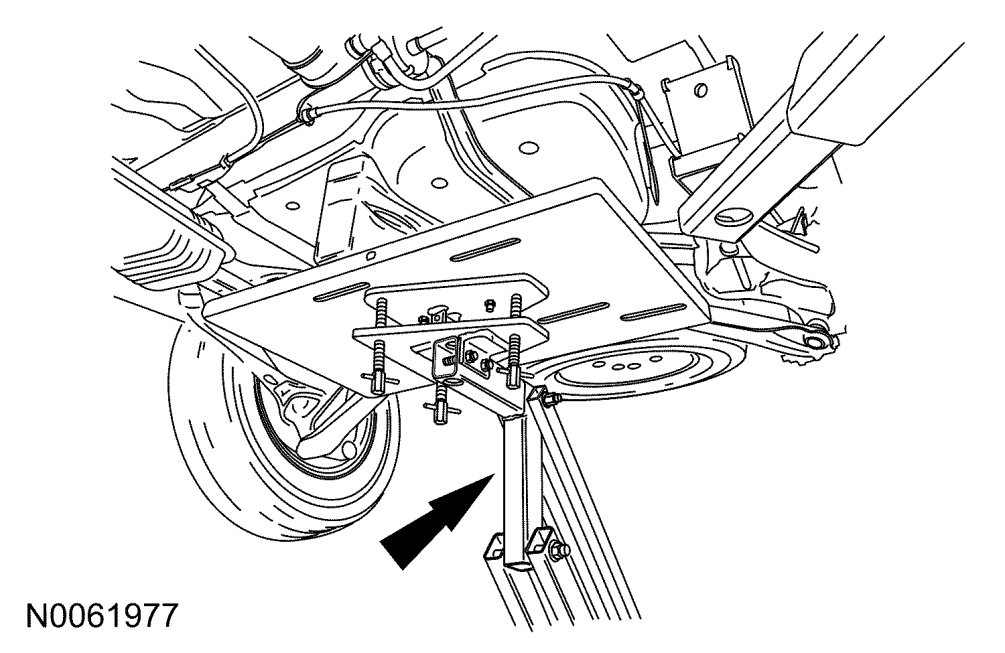 N0061977