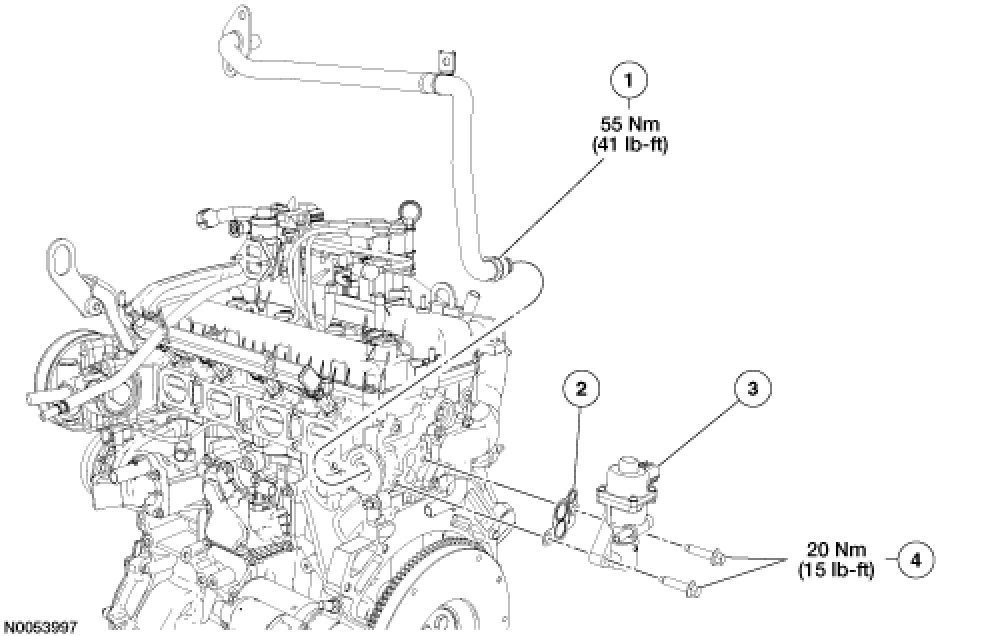 1
55 Nm
(41 lb-ft)

2

3

20 Nm
(15 lb-ft)
4

N0053997