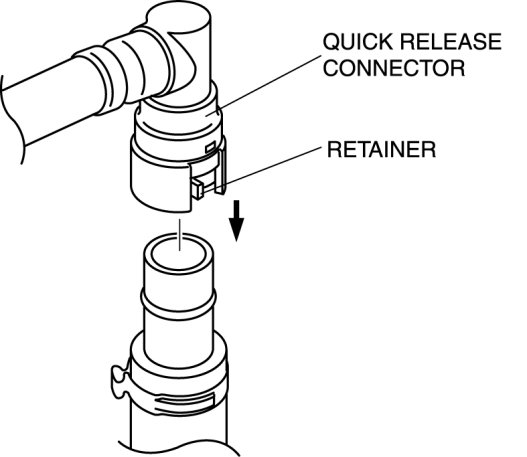 QUICK RELEASE CONNECTOR

RETAINER