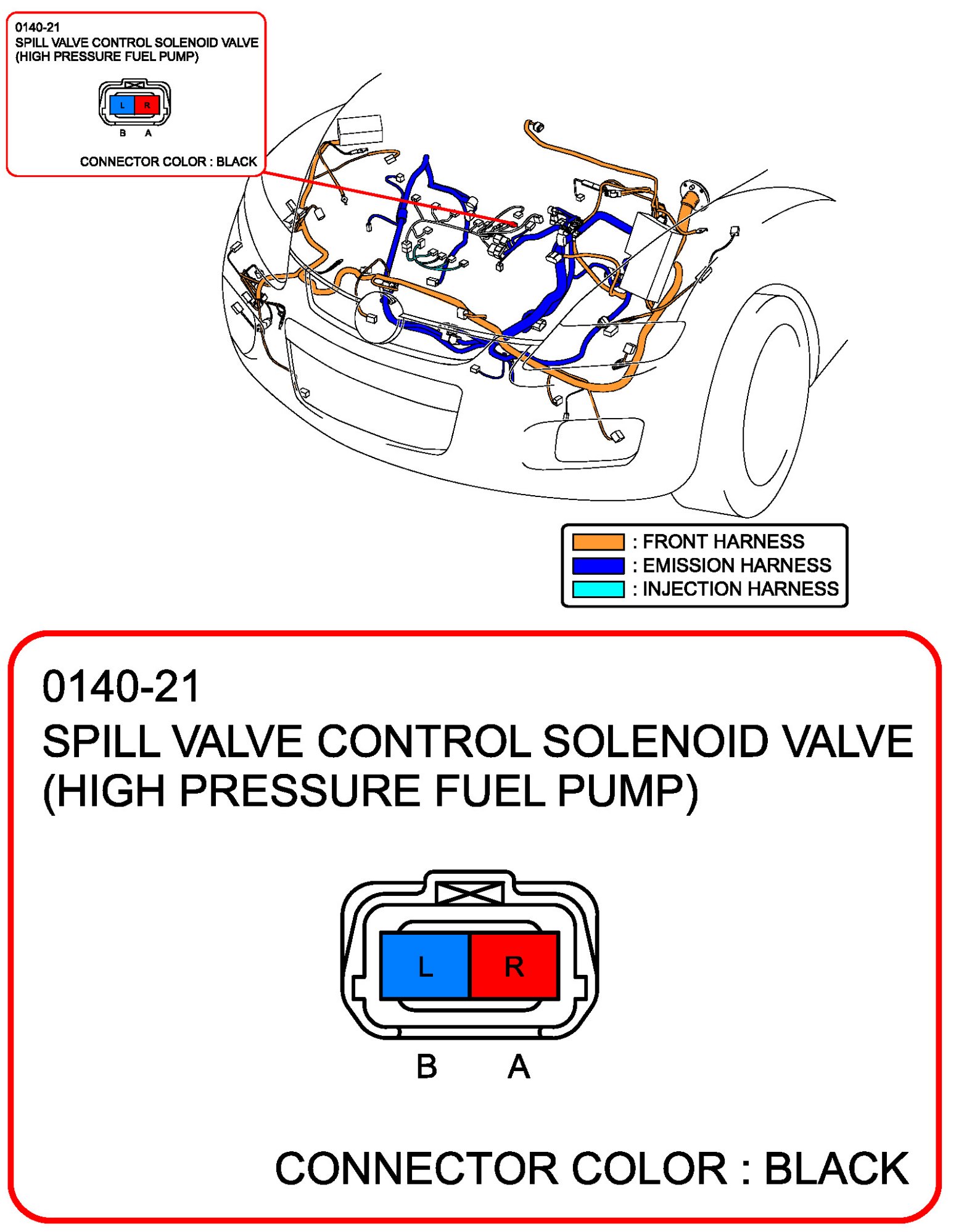 0140-21
SPILL VALVE CONTROL SOLENOID VALVE
(HIGH PRESSURE FUEL PUMP)

L R
B A

CONNECTOR COLOR : BLACK

: FRONT HARNESS
: EMISSION HARNESS
: INJECTION HARNESS

0140-21
SPILL VALVE CONTROL SOLENOID VALVE
(HIGH PRESSURE FUEL PUMP)

L R
B A

CONNECTOR COLOR : BLACK