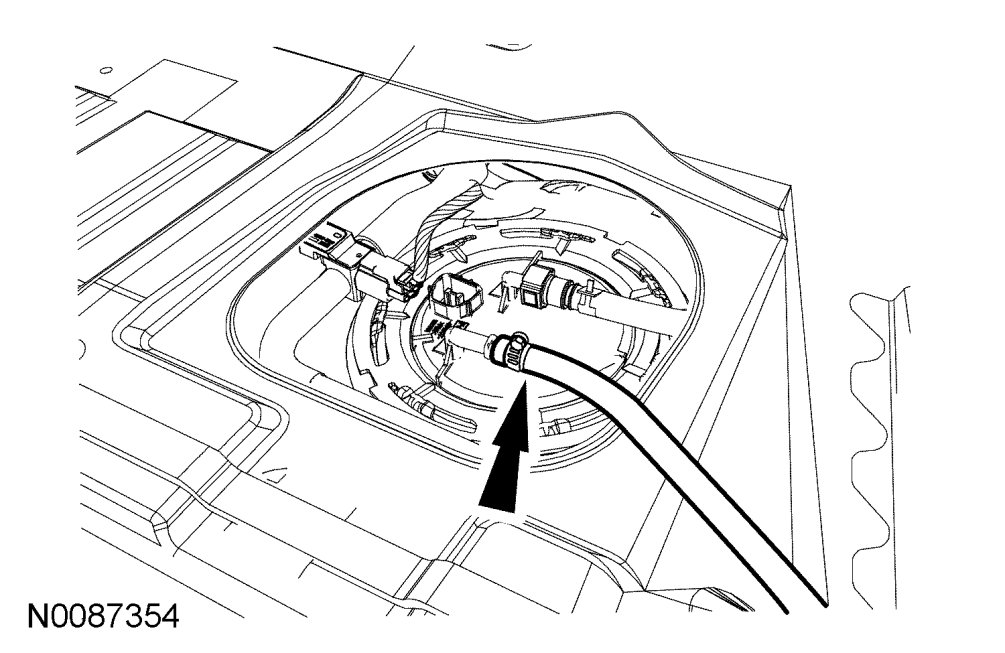 N0087354