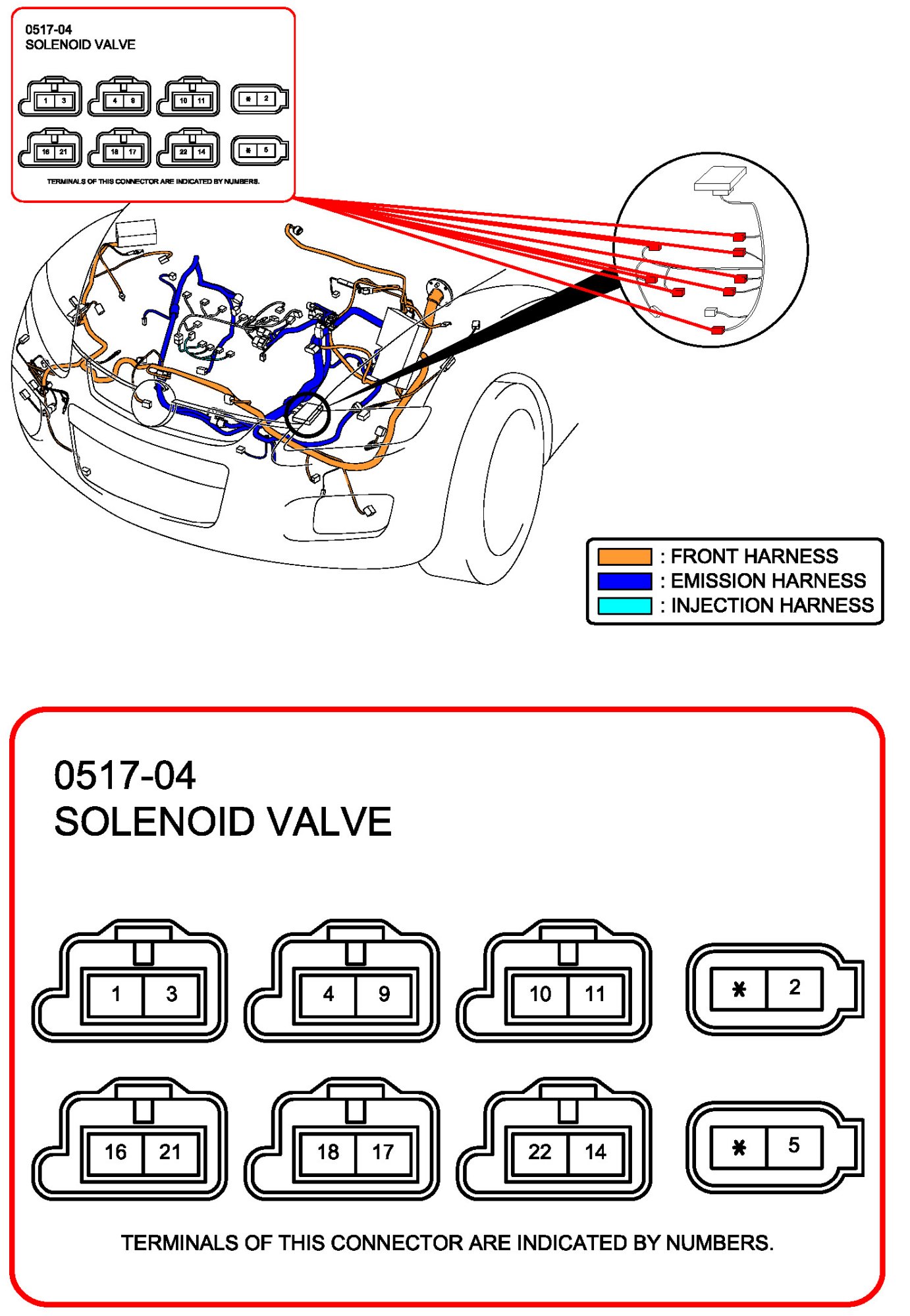 0517-04
SOLENOID VALVE

1 3
4 9
10 11
✱ 2
16 21
18 17
22 14
✱ 5

TERMINALS OF THIS CONNECTOR ARE INDICATED BY NUMBERS.

: FRONT HARNESS
: EMISSION HARNESS
: INJECTION HARNESS

0517-04
SOLENOID VALVE

1 3
4 9
10 11
✱ 2
16 21
18 17
22 14
✱ 5

TERMINALS OF THIS CONNECTOR ARE INDICATED BY NUMBERS.